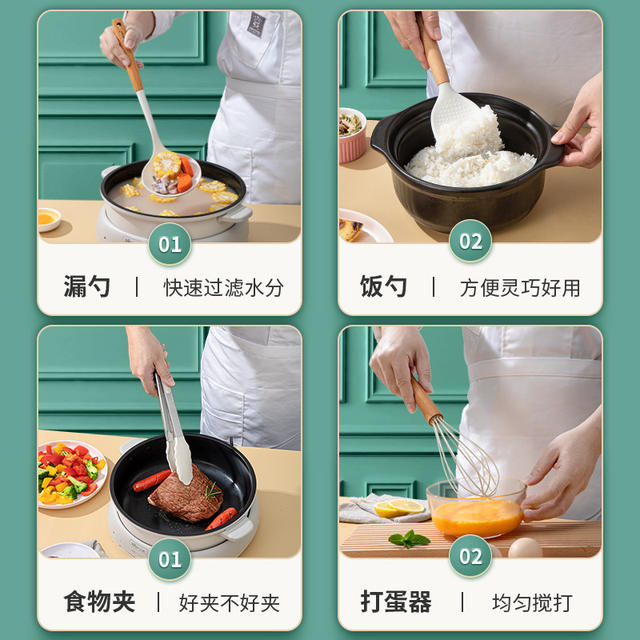 01

漏勺 | 快速过滤水分

02

饭勺 | 方便灵巧好用

01

食物夹 | 好夹不好夹

02

打蛋器 | 均匀搅打