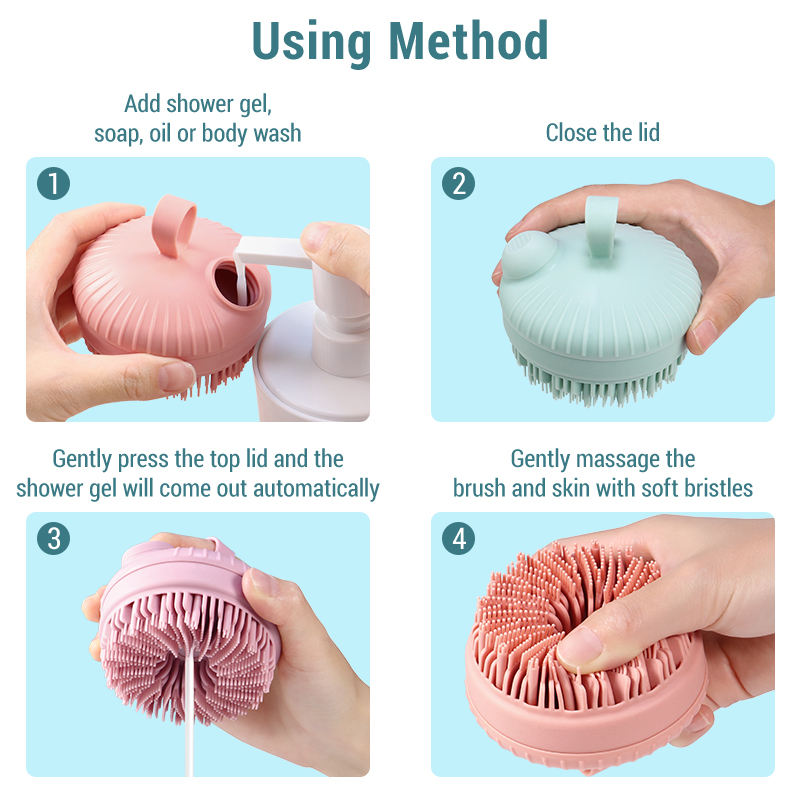 Using Method

Add shower gel, soap, oil or body wash

1

Close the lid

2

Gently press the top lid and the shower gel will come out automatically

3

Gently massage the brush and skin with soft bristles

4