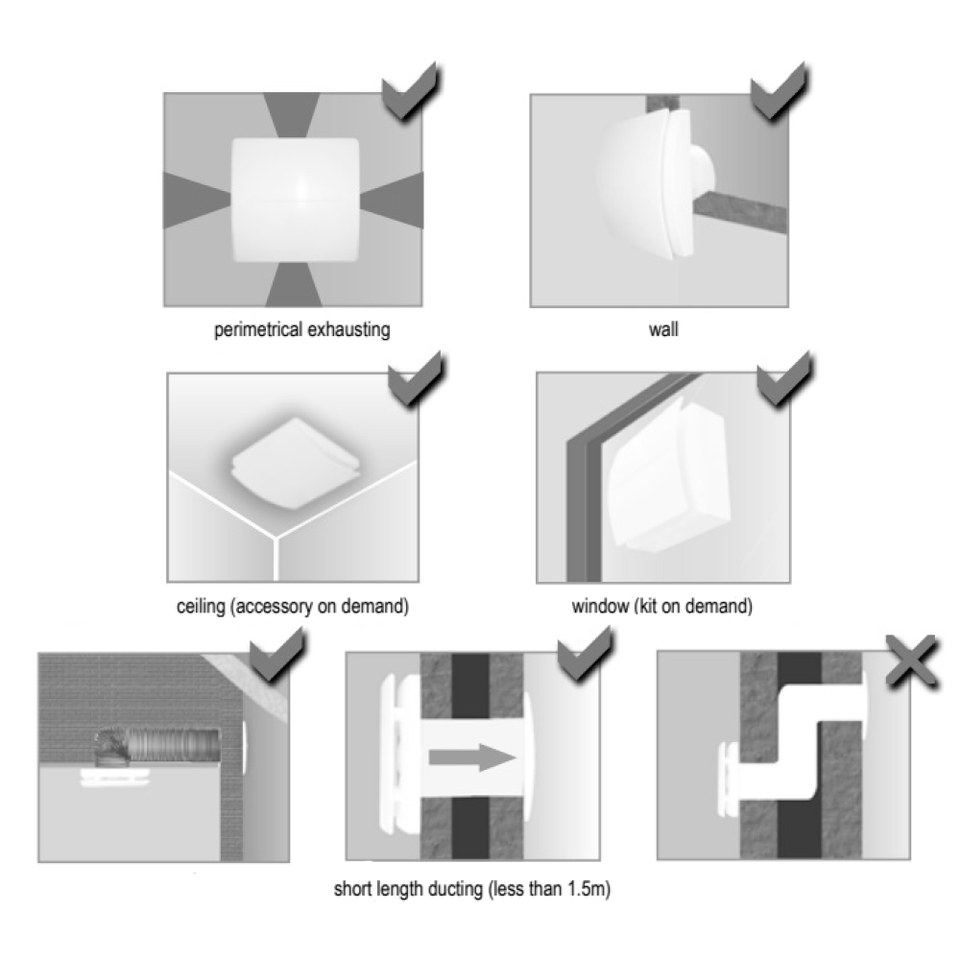 perimetrical exhausting

wall

ceiling (accessory on demand)

window (kit on demand)

short length ducting (less than 1.5m)