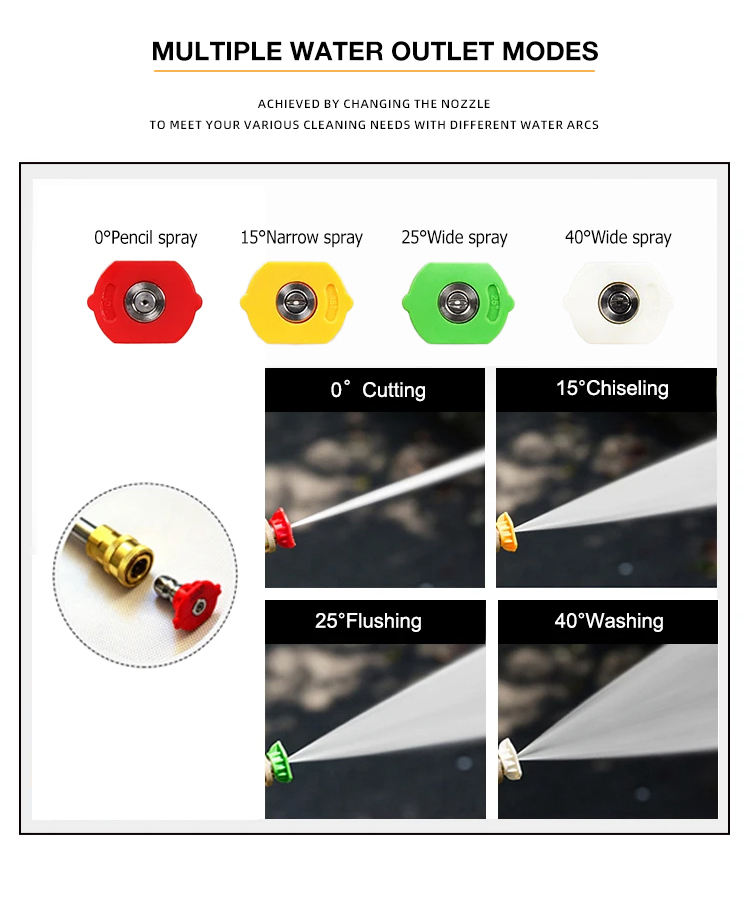 MULTIPLE WATER OUTLET MODES

ACHIEVED BY CHANGING THE NOZZLE
TO MEET YOUR VARIOUS CLEANING NEEDS WITH DIFFERENT WATER ARCS

0°Pencil spray
15°Narrow spray
25°Wide spray
40°Wide spray

0° Cutting
15°Chiseling
25°Flushing
40°Washing