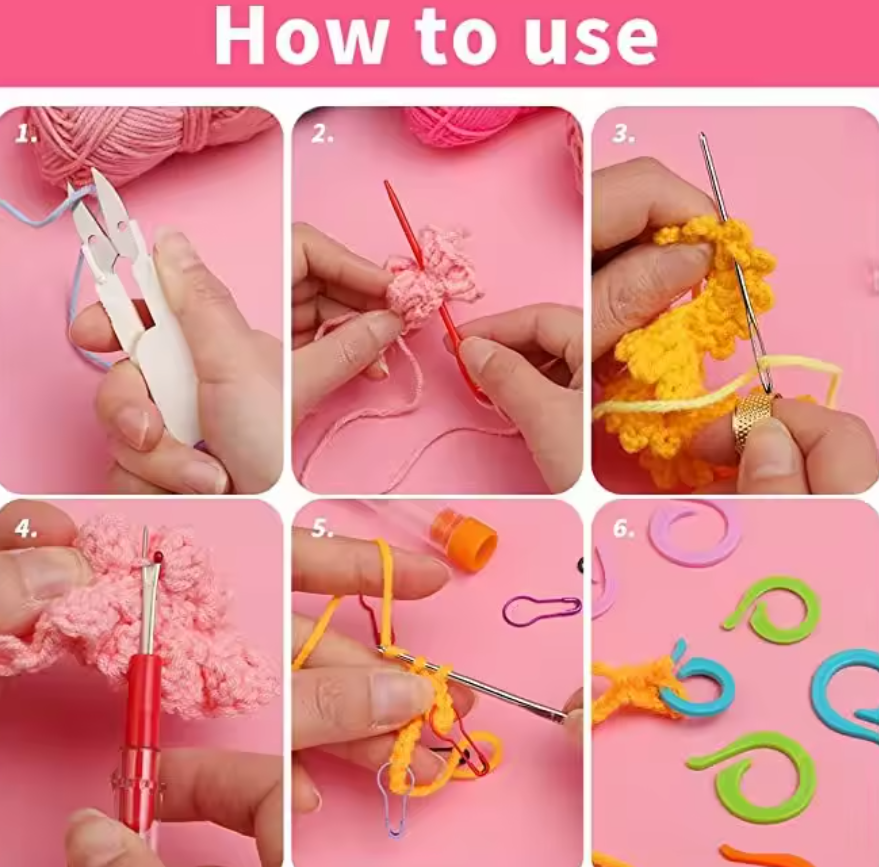 How to use

1.

2.

3.

4.

5.

6.