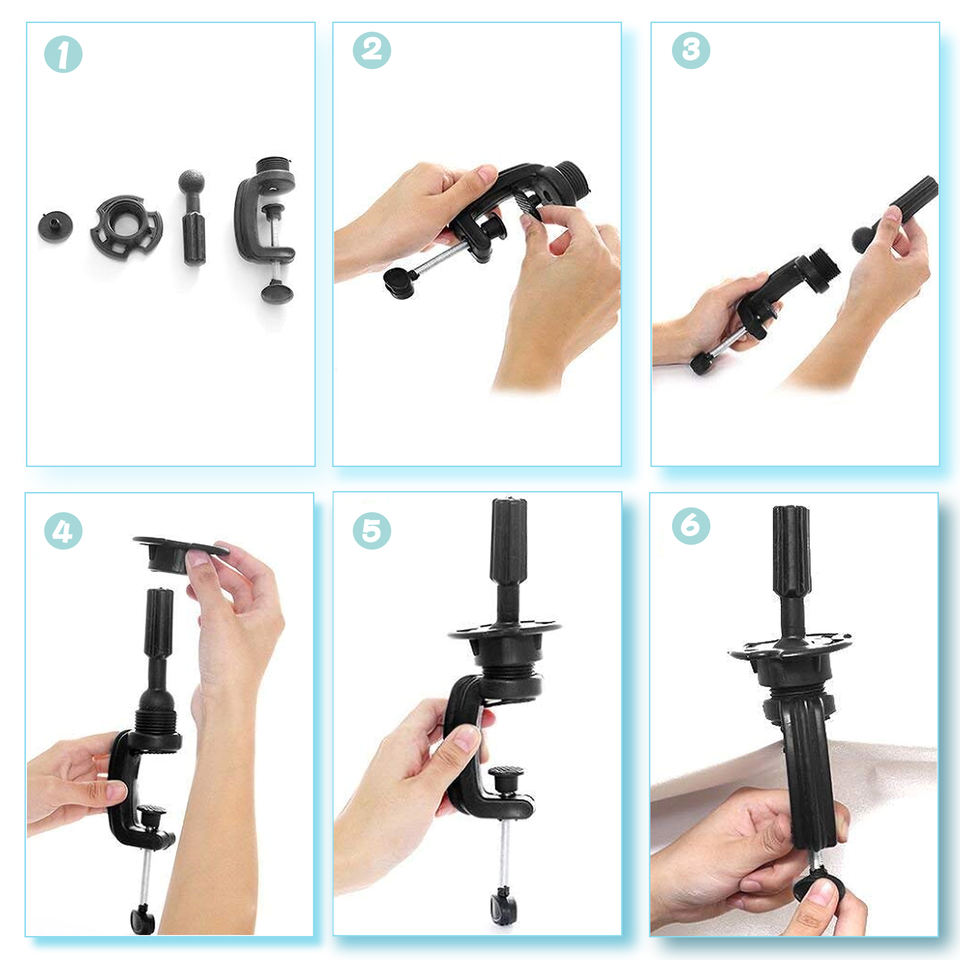 1

2

3

4

5

6