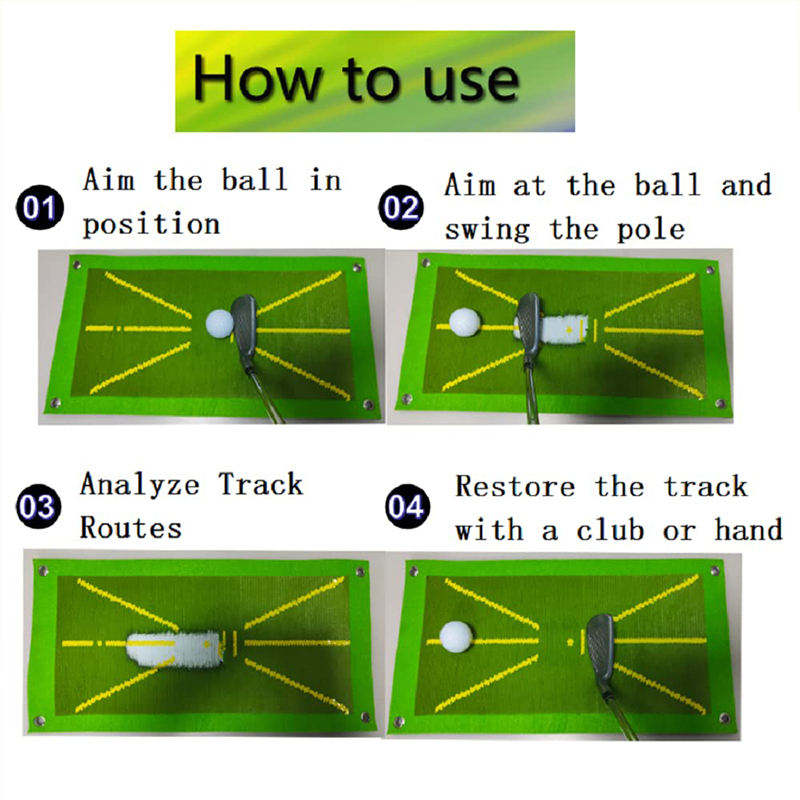 How to use

01 Aim the ball in position

02 Aim at the ball and swing the pole

03 Analyze Track Routes

04 Restore the track with a club or hand