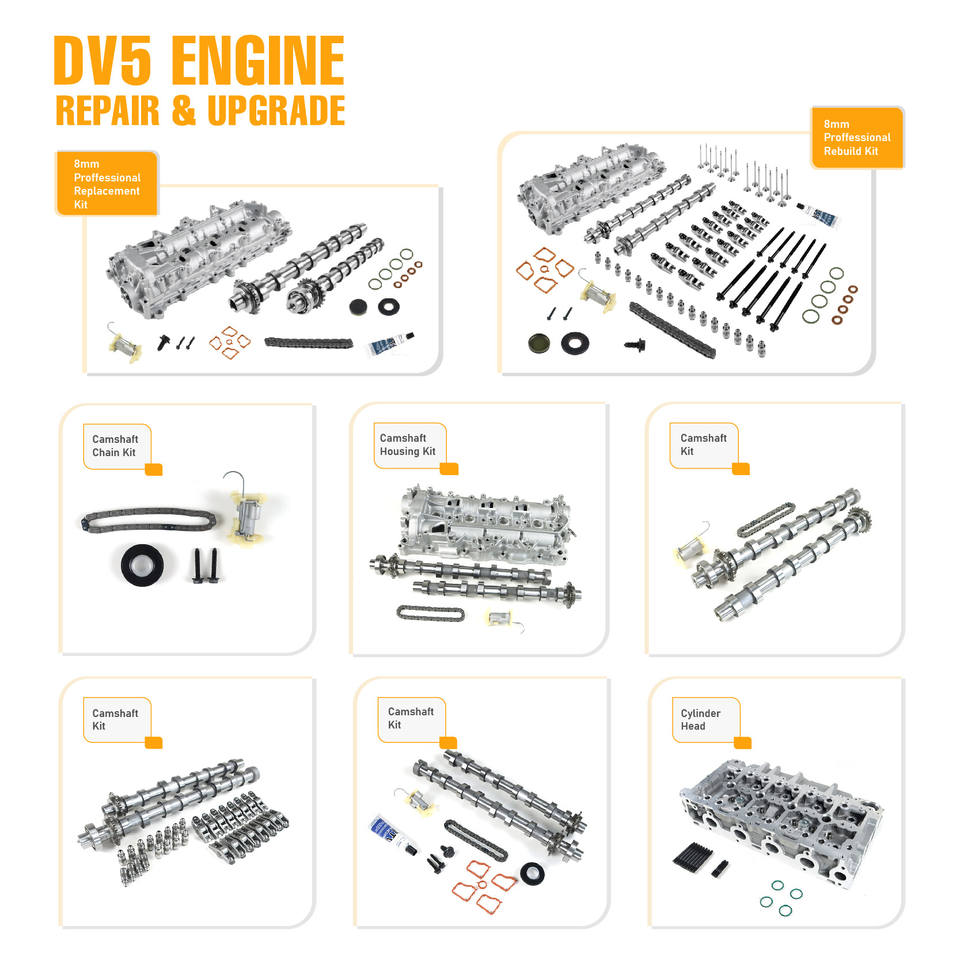 DV5 ENGINE
REPAIR & UPGRADE

8mm Proffessional Replacement Kit

8mm Proffessional Rebuild Kit

Camshaft Chain Kit

Camshaft Housing Kit

Camshaft Kit

Camshaft Kit

Camshaft Kit

Cylinder Head