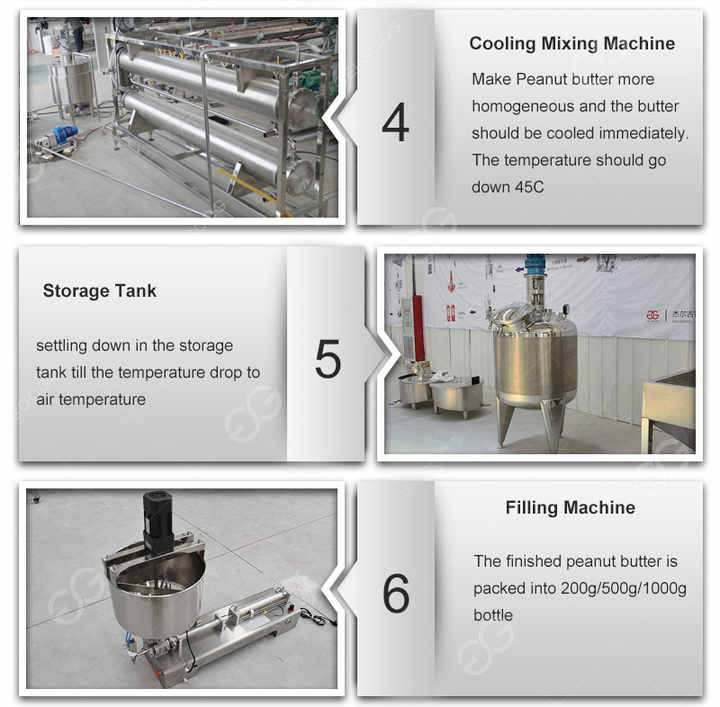 4

Cooling Mixing Machine

Make Peanut butter more homogeneous and the butter should be cooled immediately. The temperature should go down 45C

Storage Tank

settling down in the storage tank till the temperature drop to air temperature

5

6

Filling Machine

The finished peanut butter is packed into 200g/500g/1000g bottle