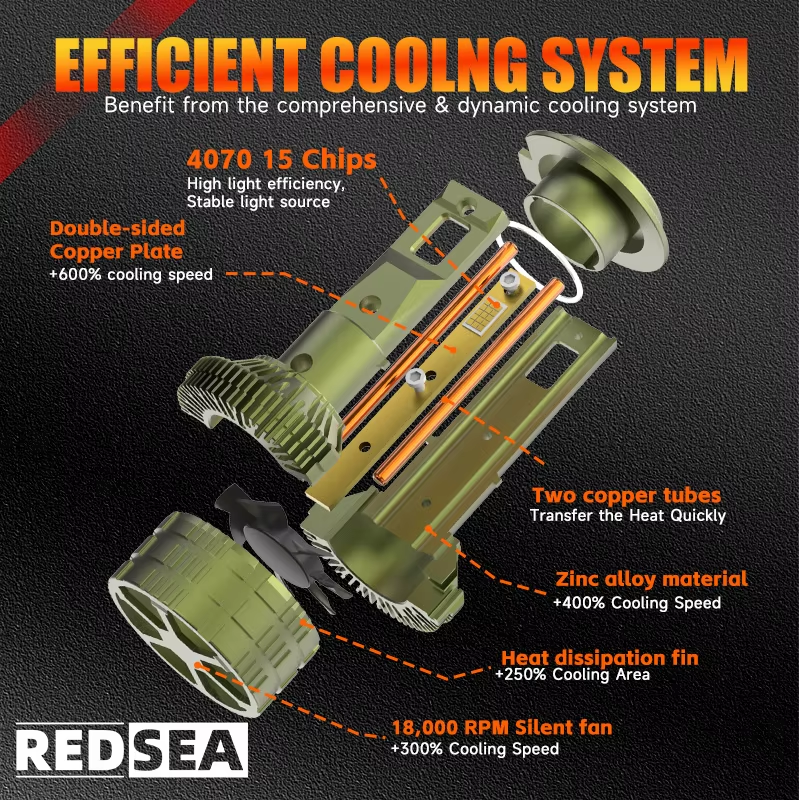 EFFICIENT COOLNG SYSTEM
Benefit from the comprehensive & dynamic cooling system

4070 15 Chips
High light efficiency,
Stable light source

Double-sided Copper Plate
+600% cooling speed

Two copper tubes
Transfer the Heat Quickly

Zinc alloy material
+400% Cooling Speed

Heat dissipation fin
+250% Cooling Area

18,000 RPM Silent fan
+300% Cooling Speed

REDSEA