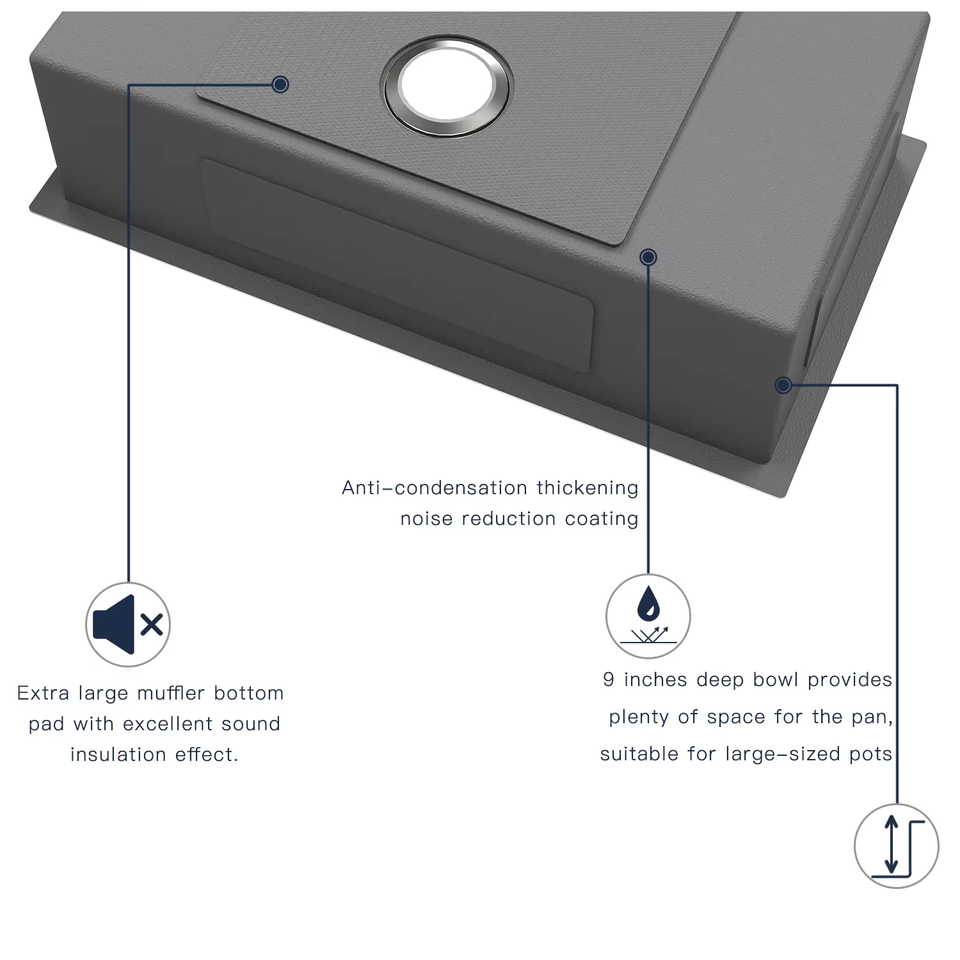 Anti-condensation thickening noise reduction coating

Extra large muffler bottom pad with excellent sound insulation effect.

9 inches deep bowl provides plenty of space for the pan, suitable for large-sized pots