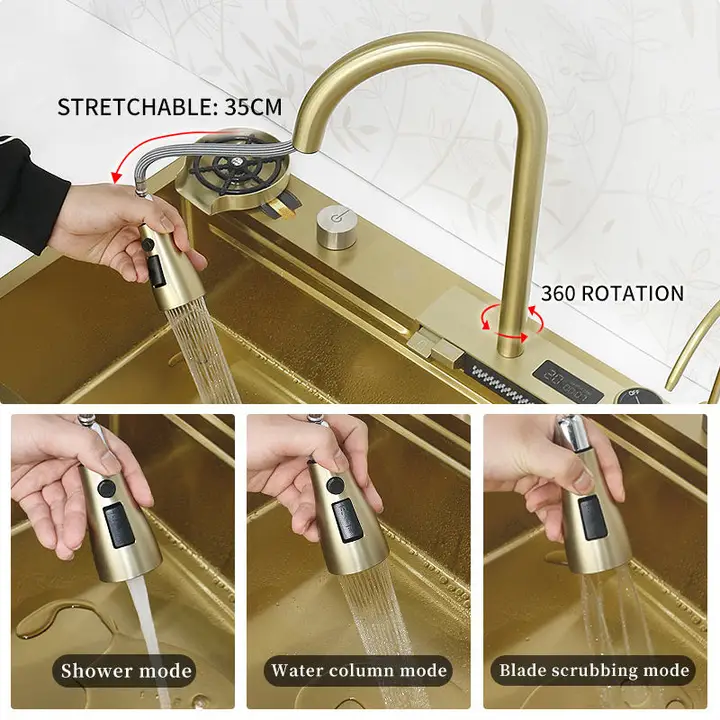 STRETCHABLE: 35CM

360 ROTATION

OFF

Shower mode

Water column mode

Blade scrubbing mode