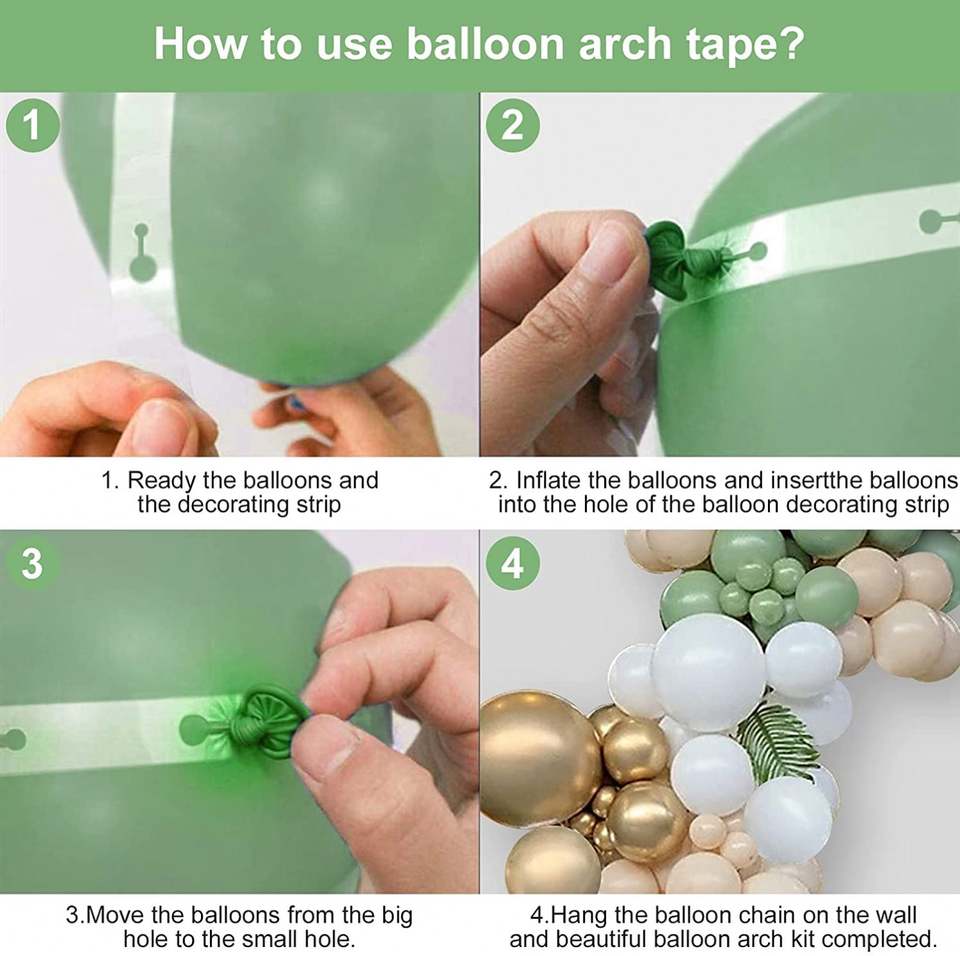 How to use balloon arch tape?

1

1. Ready the balloons and the decorating strip

2

2. Inflate the balloons and insertthe balloons into the hole of the balloon decorating strip

3

3.Move the balloons from the big hole to the small hole.

4

4.Hang the balloon chain on the wall and beautiful balloon arch kit completed.