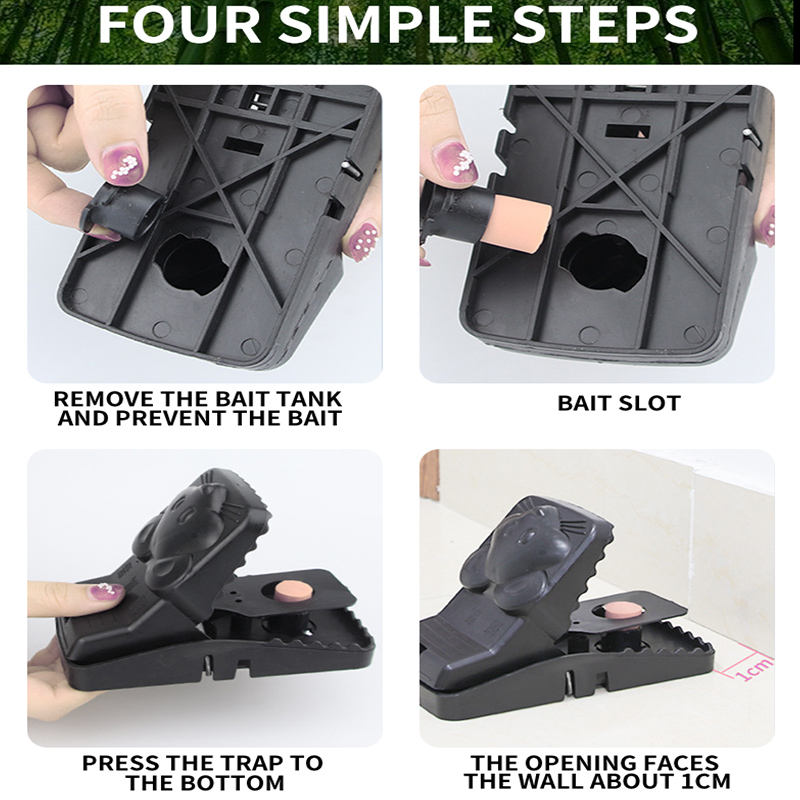 FOUR SIMPLE STEPS

REMOVE THE BAIT TANK AND PREVENT THE BAIT

BAIT SLOT

PRESS THE TRAP TO THE BOTTOM

1cm

THE OPENING FACES THE WALL ABOUT 1CM