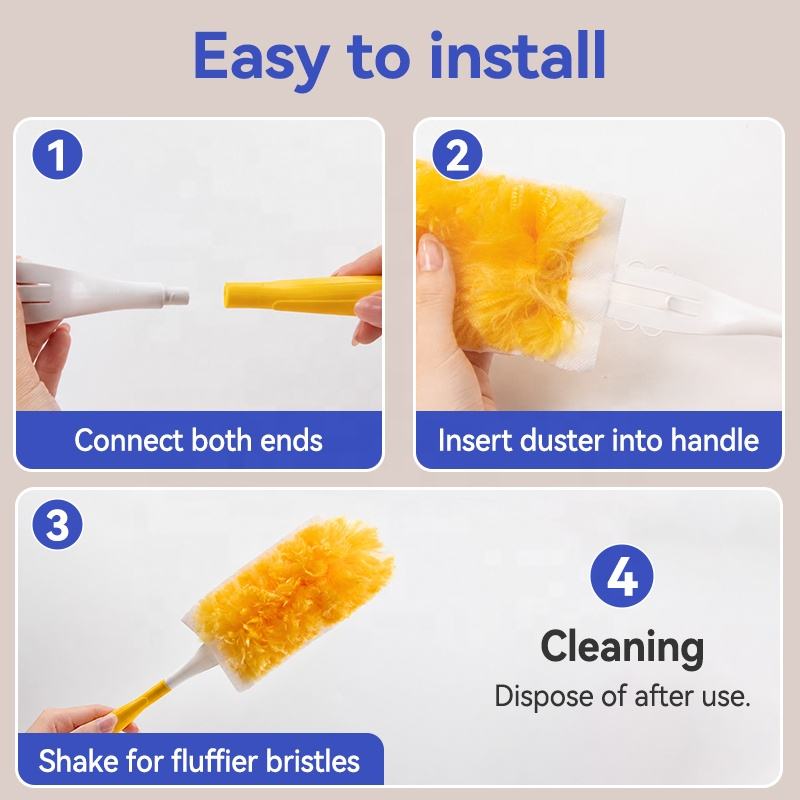 Easy to install

1
Connect both ends

2
Insert duster into handle

3
Shake for fluffier bristles

4
Cleaning
Dispose of after use.