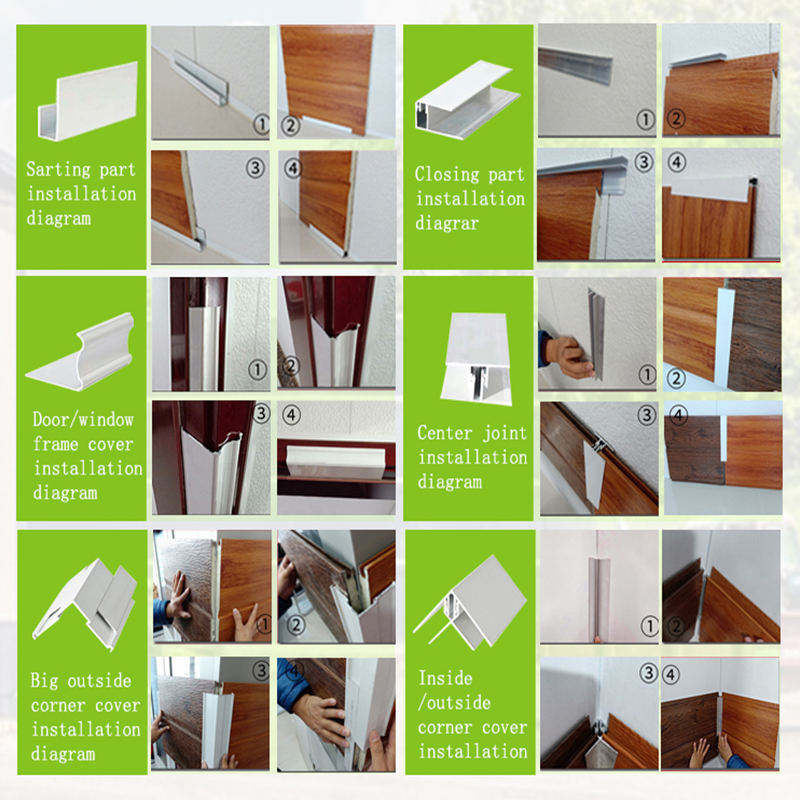 Sarting part installation diagram

①
②
③
④

Closing part installation diagrar

①
②
③
④

Door/window frame cover installation diagram

①
②
③
④

Center joint installation diagram

①
②
③
④

Big outside corner cover installation diagram

①
②
③
④

Inside /outside corner cover installation

①
②
③
④