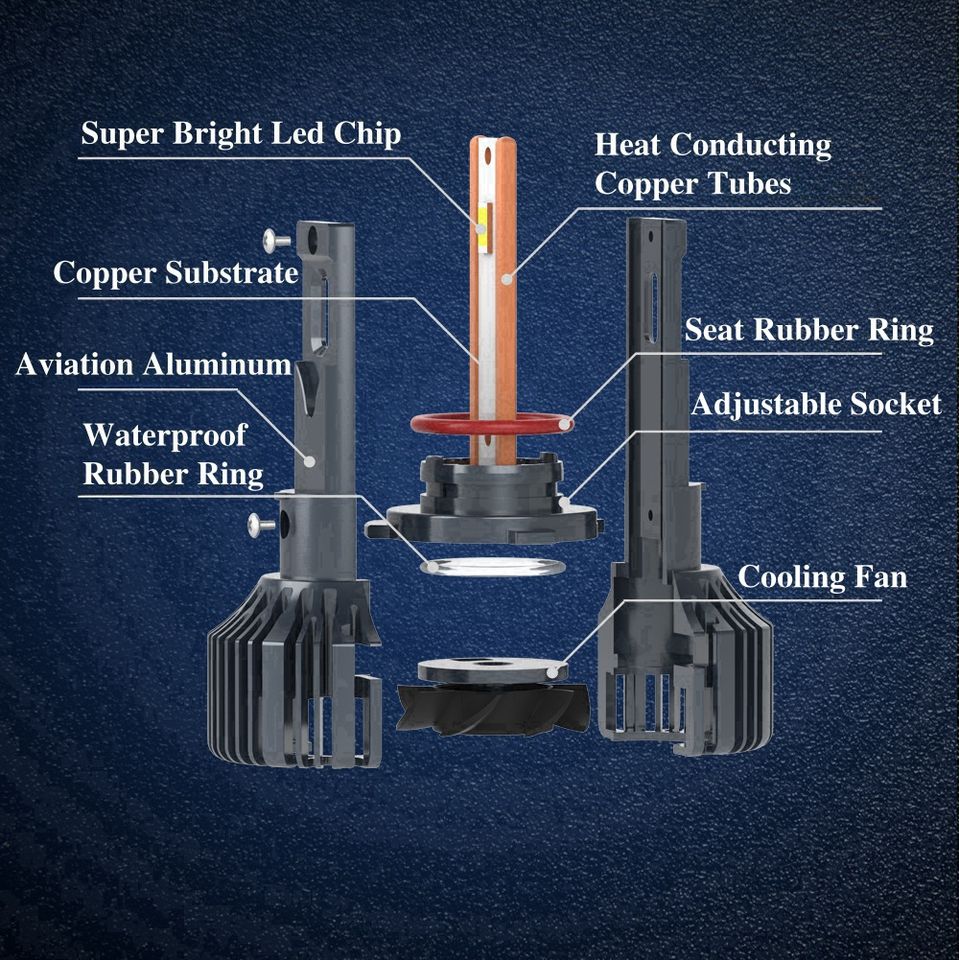 Super Bright Led Chip

Heat Conducting Copper Tubes

Copper Substrate

Seat Rubber Ring

Aviation Aluminum

Adjustable Socket

Waterproof Rubber Ring

Cooling Fan