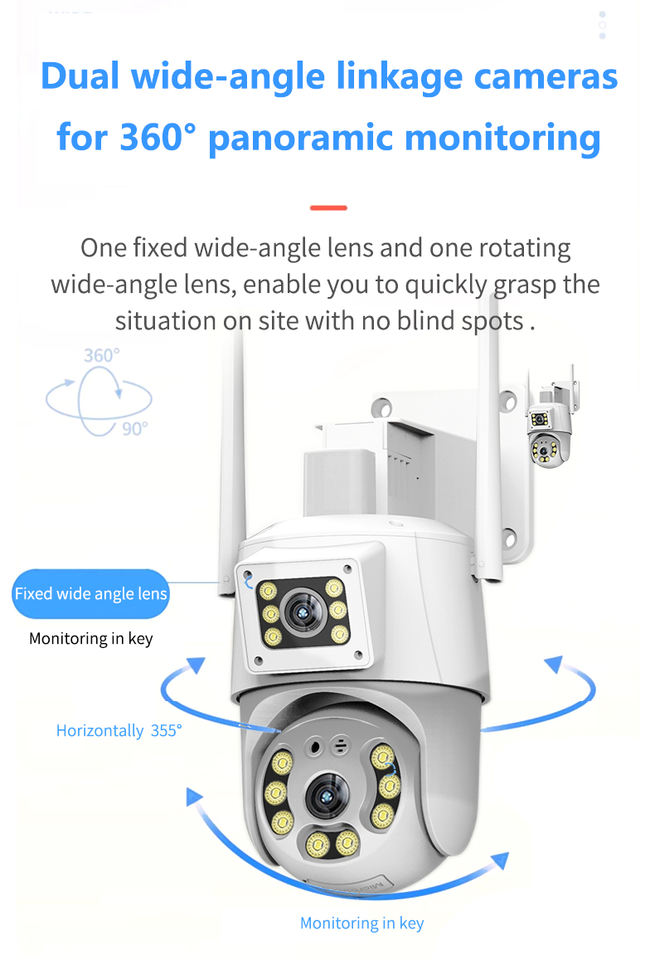 Dual wide-angle linkage cameras for 360° panoramic monitoring

One fixed wide-angle lens and one rotating wide-angle lens, enable you to quickly grasp the situation on site with no blind spots .

360°

90°

Fixed wide angle lens

Monitoring in key

Horizontally 355°

Monitoring in key