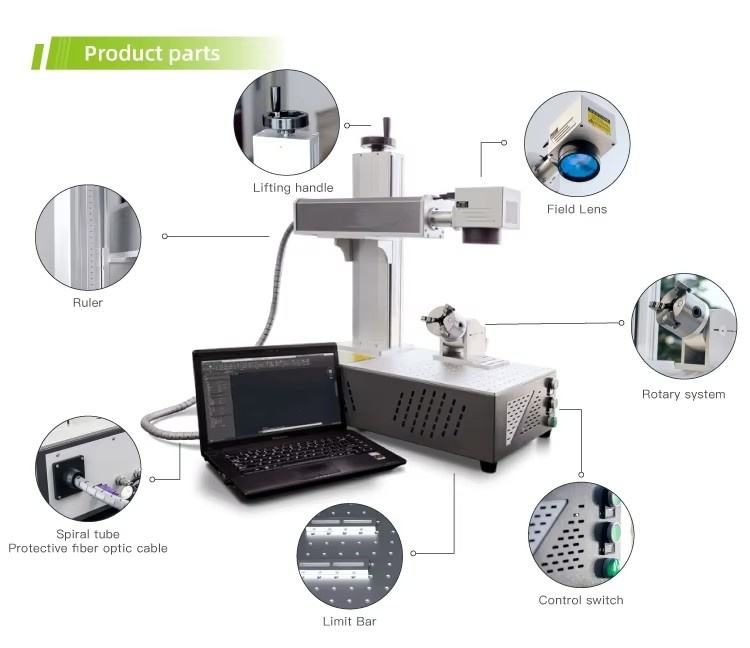 Product parts

Lifting handle

Field Lens

Ruler

Rotary system

Spiral tube
Protective fiber optic cable

Limit Bar

Control switch