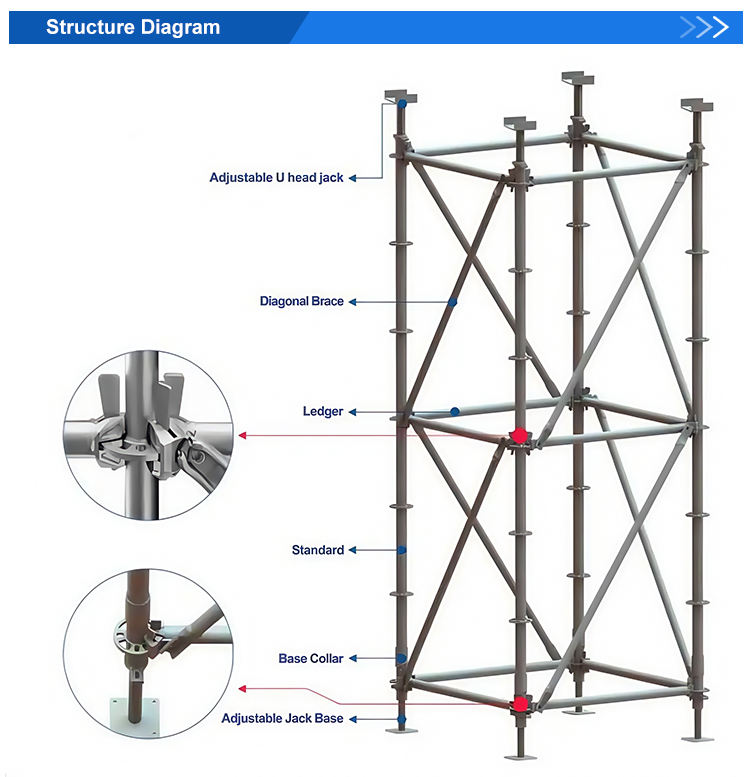 Structure Diagram

Adjustable U head jack

Diagonal Brace

Ledger

Standard

Base Collar

Adjustable Jack Base