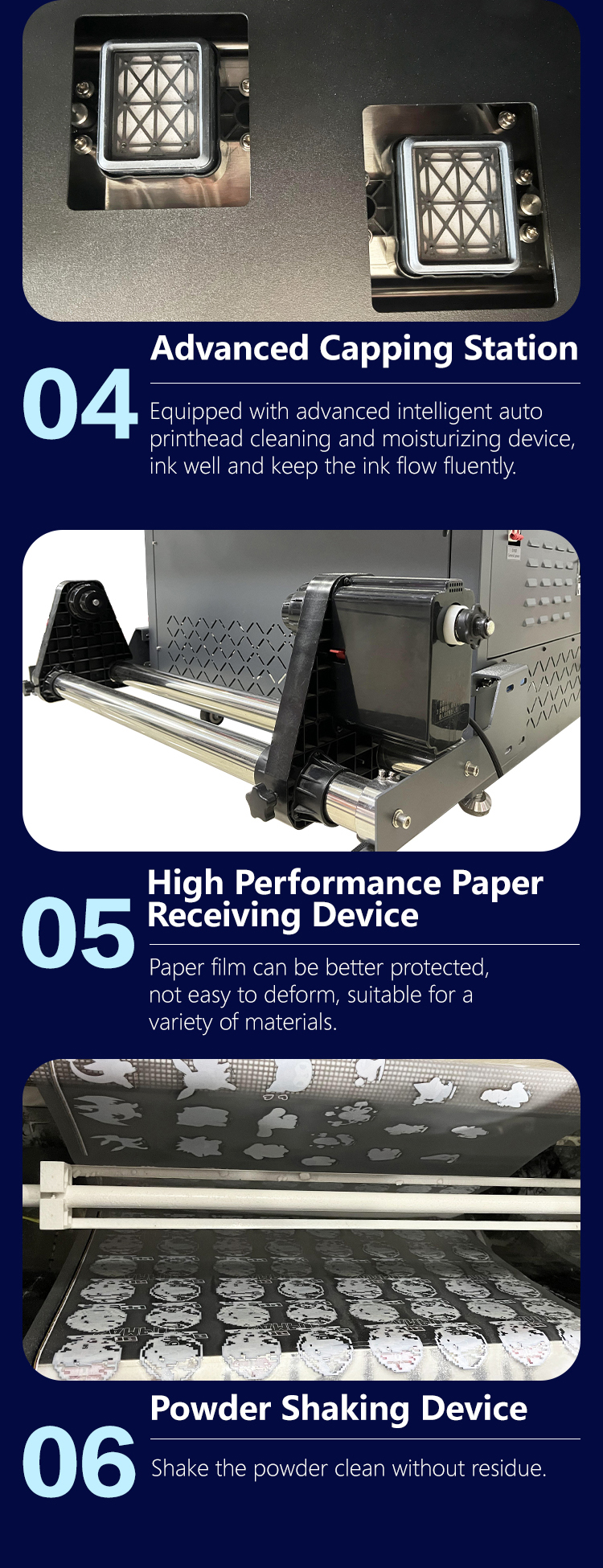 04

Advanced Capping Station

Equipped with advanced intelligent auto printhead cleaning and moisturizing device, ink well and keep the ink flow fluently.

05

High Performance Paper Receiving Device

Paper film can be better protected, not easy to deform, suitable for a variety of materials.

06

Powder Shaking Device

Shake the powder clean without residue.