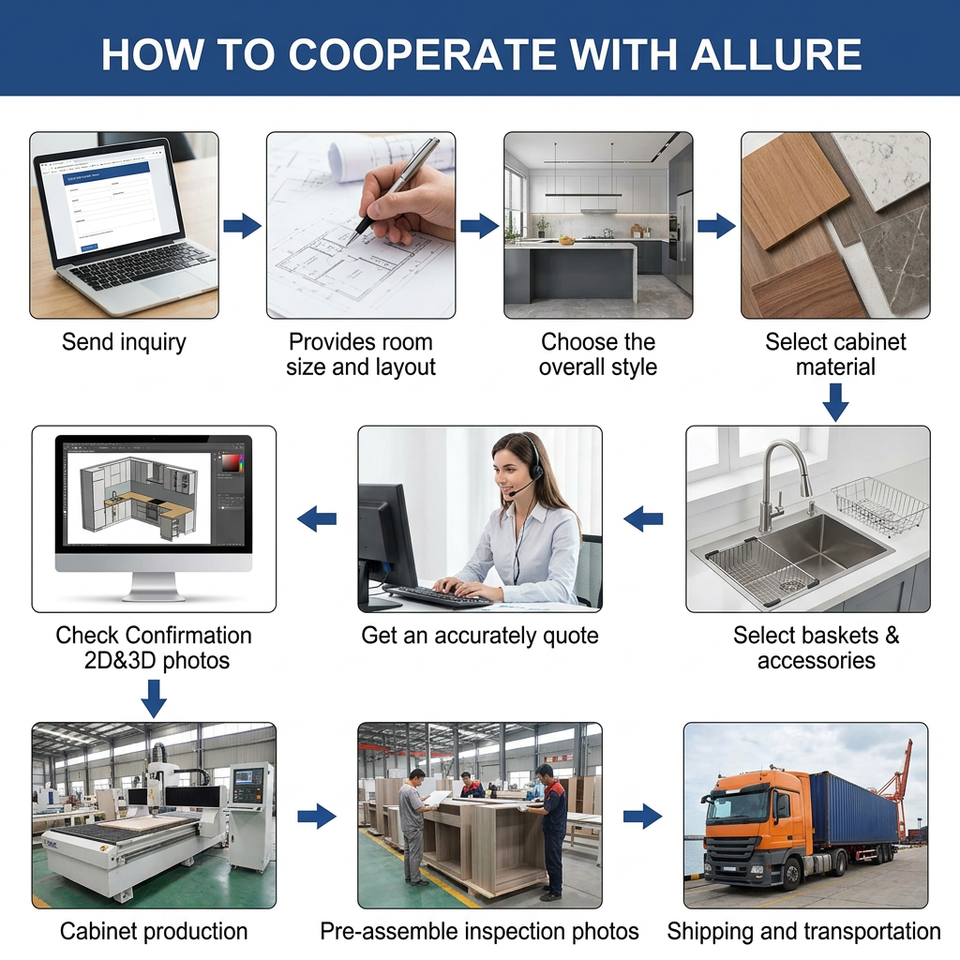 HOW TO COOPERATE WITH ALLURE

Send inquiry

Provides room size and layout

Choose the overall style

Select cabinet material

Select baskets & accessories

Get an accurately quote

Check Confirmation 2D&3D photos

Cabinet production

Pre-assemble inspection photos

Shipping and transportation