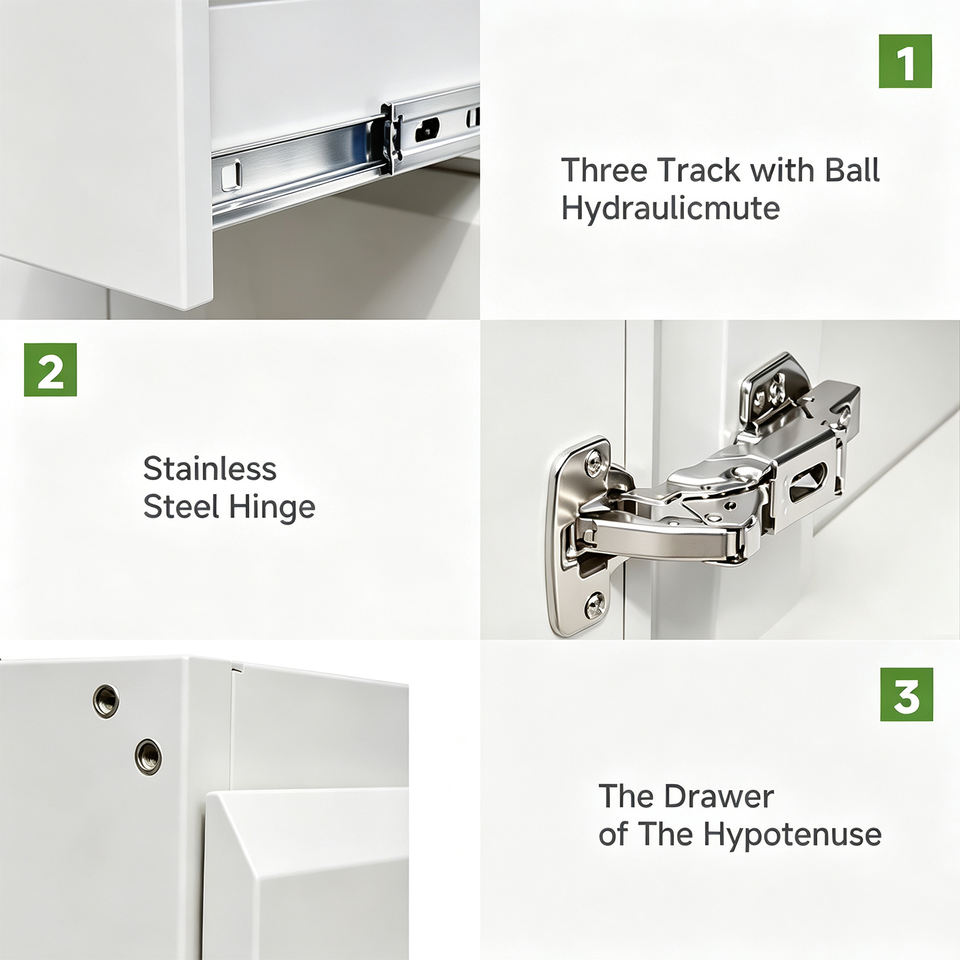 1

Three Track with Ball Hydraulicmute

2

Stainless Steel Hinge

3

The Drawer of The Hypotenuse