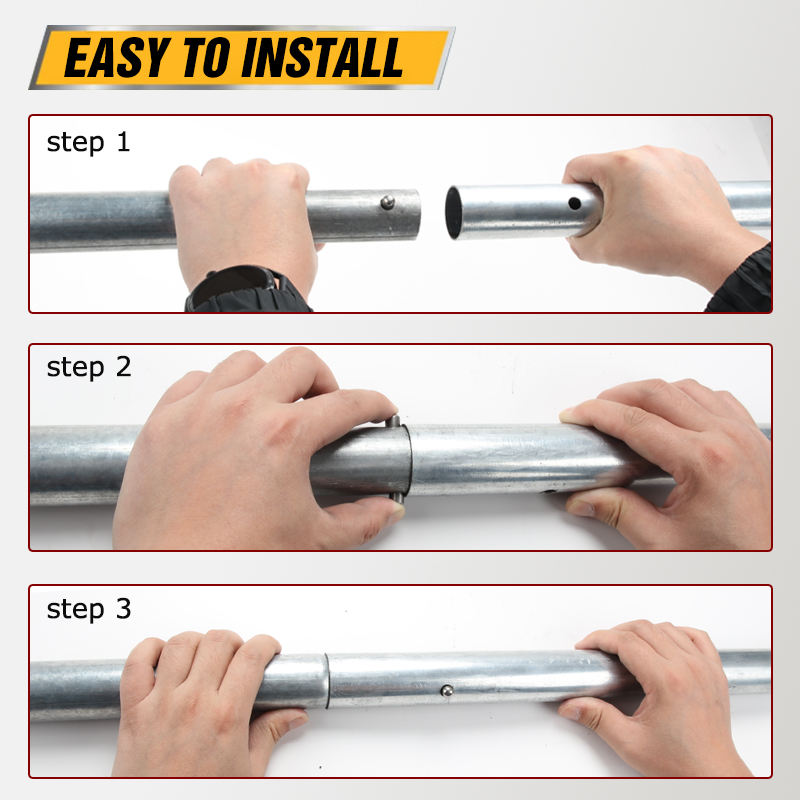 EASY TO INSTALL

step 1

step 2

step 3