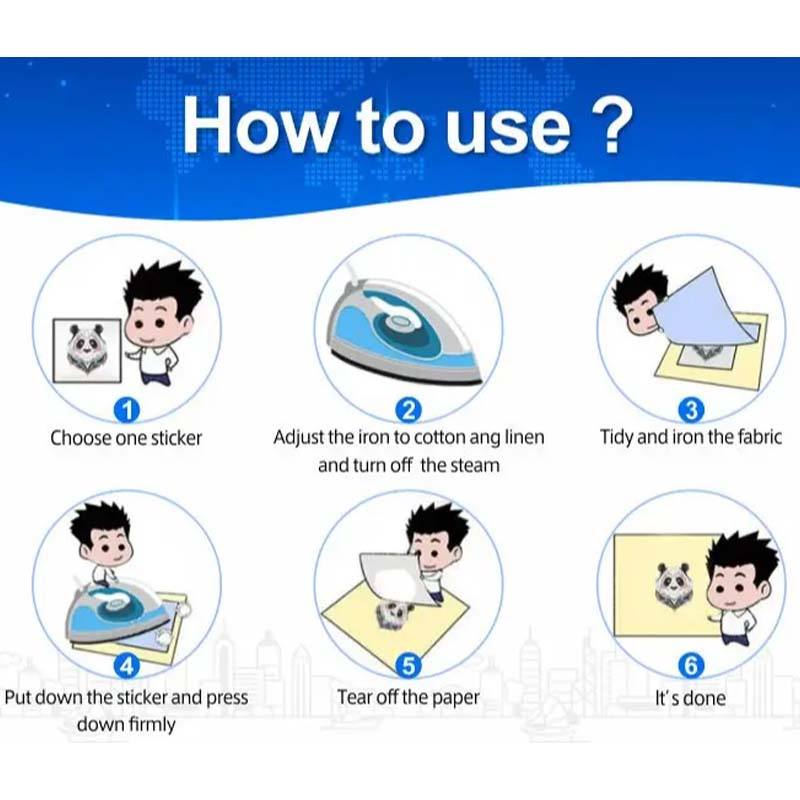 How to use ?

1
Choose one sticker

2
Adjust the iron to cotton ang linen and turn off the steam

3
Tidy and iron the fabric

4
Put down the sticker and press down firmly

5
Tear off the paper

6
It's done