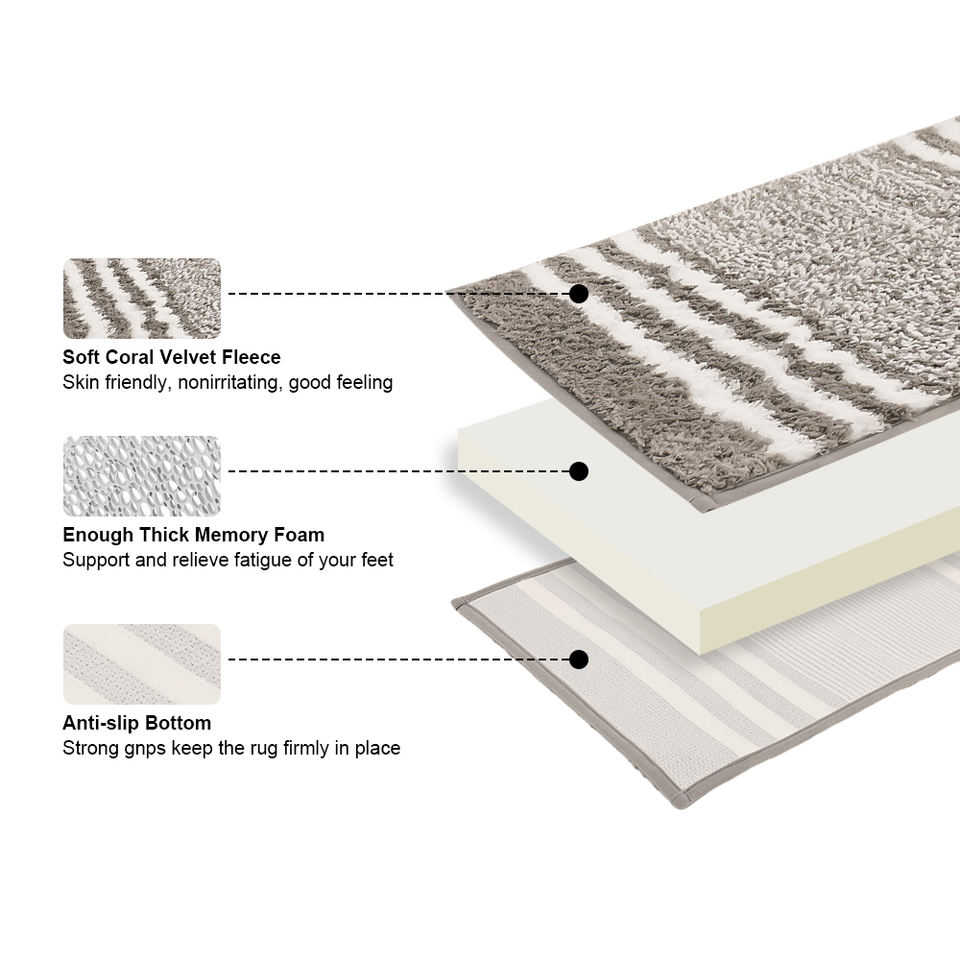 Soft Coral Velvet Fleece
Skin friendly, nonirritating, good feeling

Enough Thick Memory Foam
Support and relieve fatigue of your feet

Anti-slip Bottom
Strong gnps keep the rug firmly in place