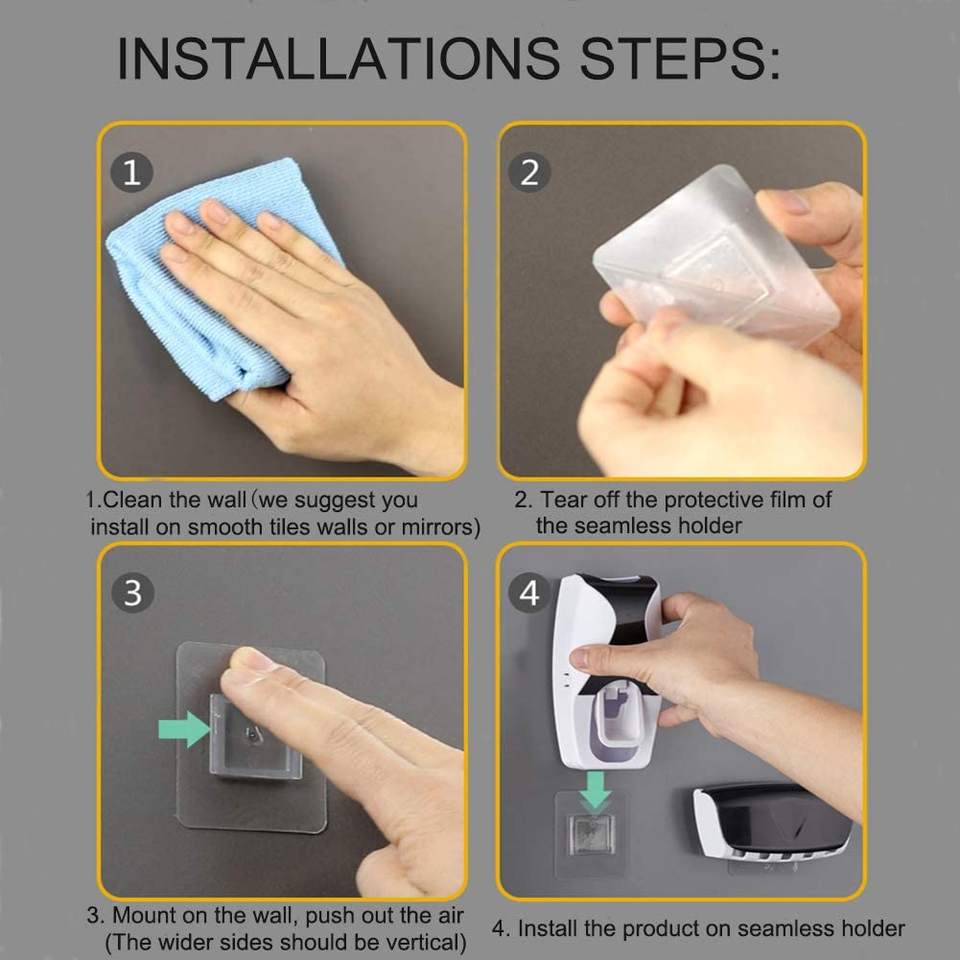 INSTALLATIONS STEPS:

1

2

1.Clean the wall (we suggest you install on smooth tiles walls or mirrors)

2. Tear off the protective film of the seamless holder

3

4

3. Mount on the wall, push out the air (The wider sides should be vertical)

4. Install the product on seamless holder