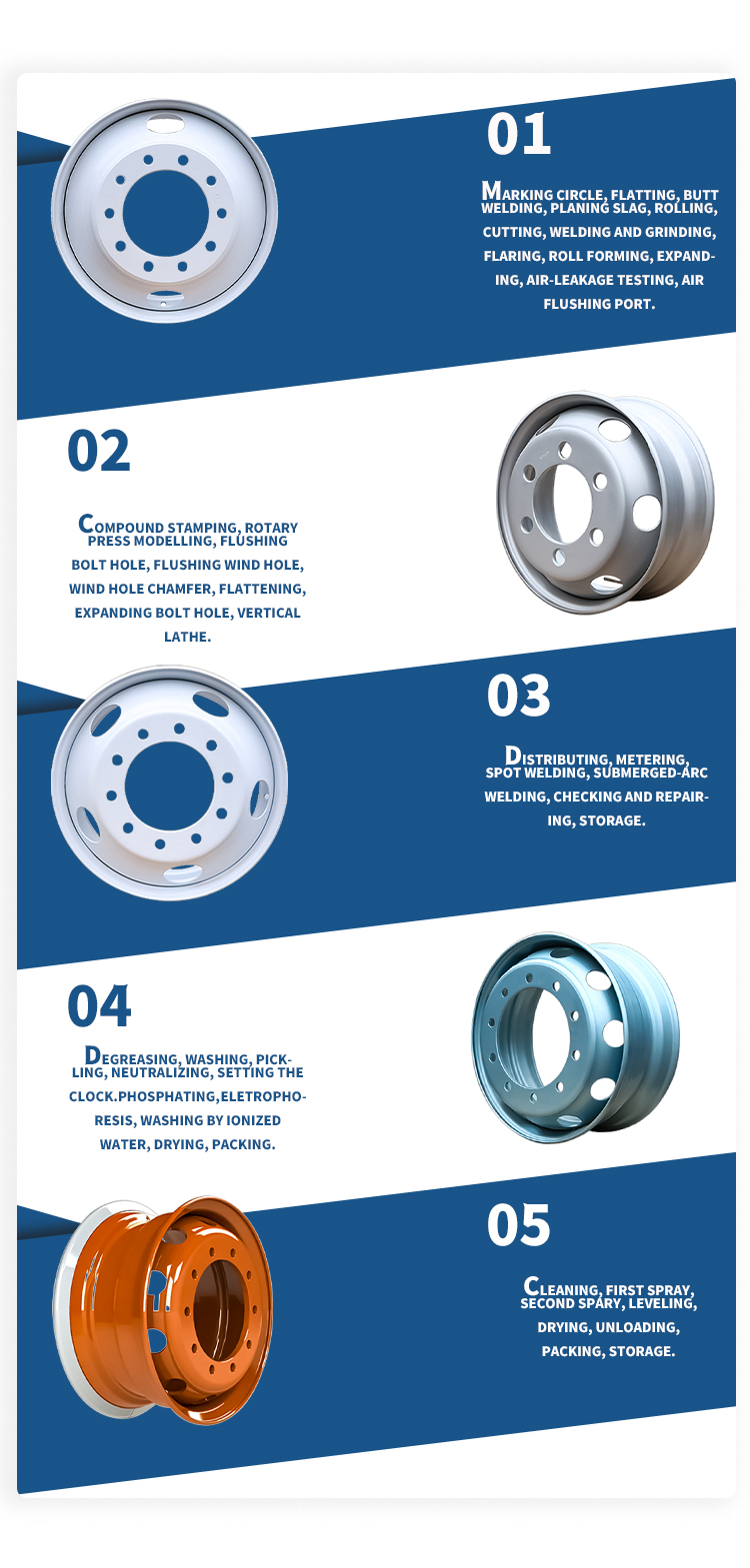 01

MARKING CIRCLE, FLATTING, BUTT WELDING, PLANING SLAG, ROLLING, CUTTING, WELDING AND GRINDING, FLARING, ROLL FORMING, EXPANDING, AIR-LEAKAGE TESTING, AIR FLUSHING PORT.

02

COMPOUND STAMPING, ROTARY PRESS MODELLING, FLUSHING BOLT HOLE, FLUSHING WIND HOLE, WIND HOLE CHAMFER, FLATTENING, EXPANDING BOLT HOLE, VERTICAL LATHE.

03

DISTRIBUTING, METERING, SPOT WELDING, SUBMERGED-ARC WELDING, CHECKING AND REPAIRING, STORAGE.

04

DEGREASING, WASHING, PICKLING, NEUTRALIZING, SETTING THE CLOCK.PHOSPHATING,ELETROPHORESIS, WASHING BY IONIZED WATER, DRYING, PACKING.

05

CLEANING, FIRST SPRAY, SECOND SPARY, LEVELING, DRYING, UNLOADING, PACKING, STORAGE.