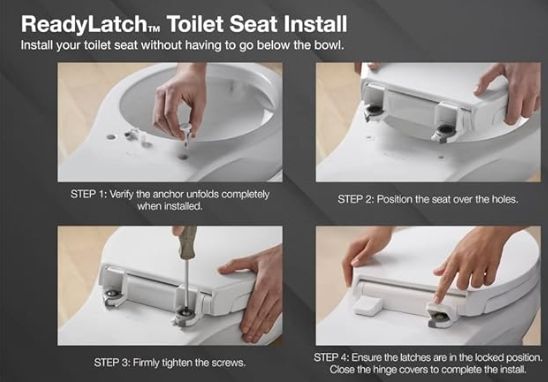 ReadyLatch™ Toilet Seat Install
Install your toilet seat without having to go below the bowl.

STEP 1: Verify the anchor unfolds completely when installed.

STEP 2: Position the seat over the holes.

STEP 3: Firmly tighten the screws.

STEP 4: Ensure the latches are in the locked position. Close the hinge covers to complete the install.