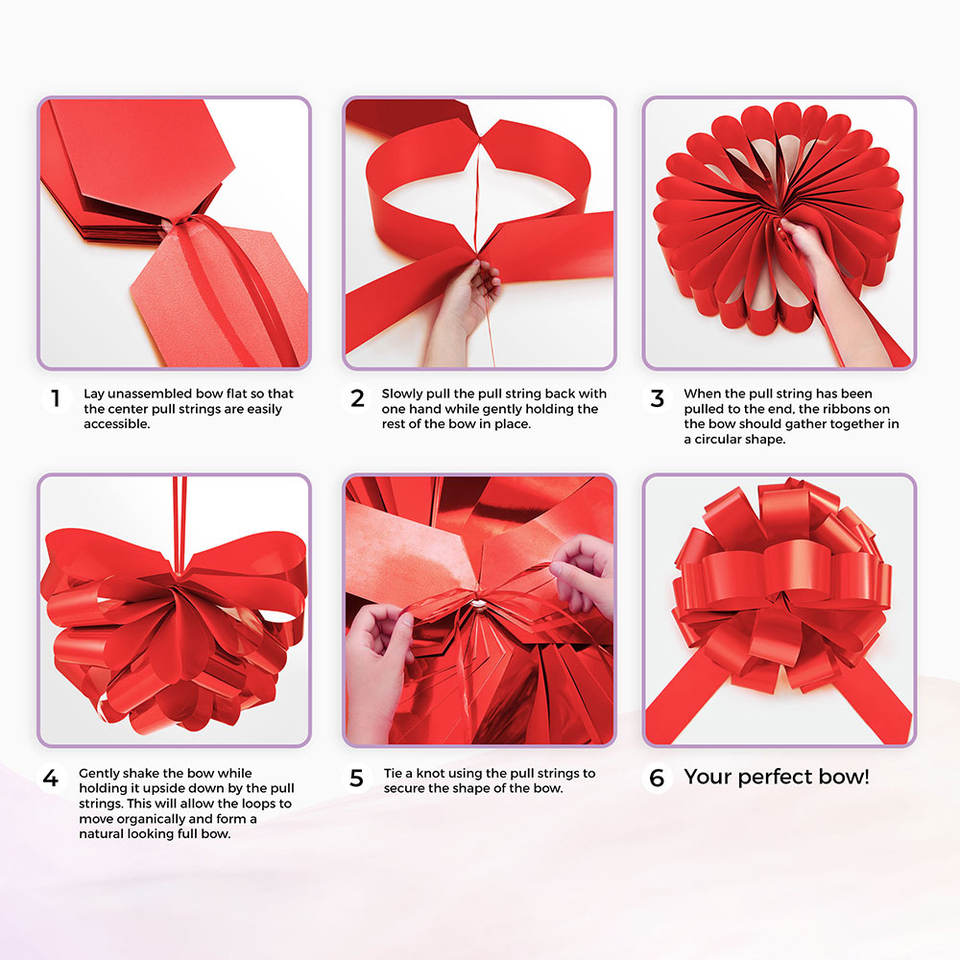 1 Lay unassembled bow flat so that the center pull strings are easily accessible.

2 Slowly pull the pull string back with one hand while gently holding the rest of the bow in place.

3 When the pull string has been pulled to the end, the ribbons on the bow should gather together in a circular shape.

4 Gently shake the bow while holding it upside down by the pull strings. This will allow the loops to move organically and form a natural looking full bow.

5 Tie a knot using the pull strings to secure the shape of the bow.

6 Your perfect bow!