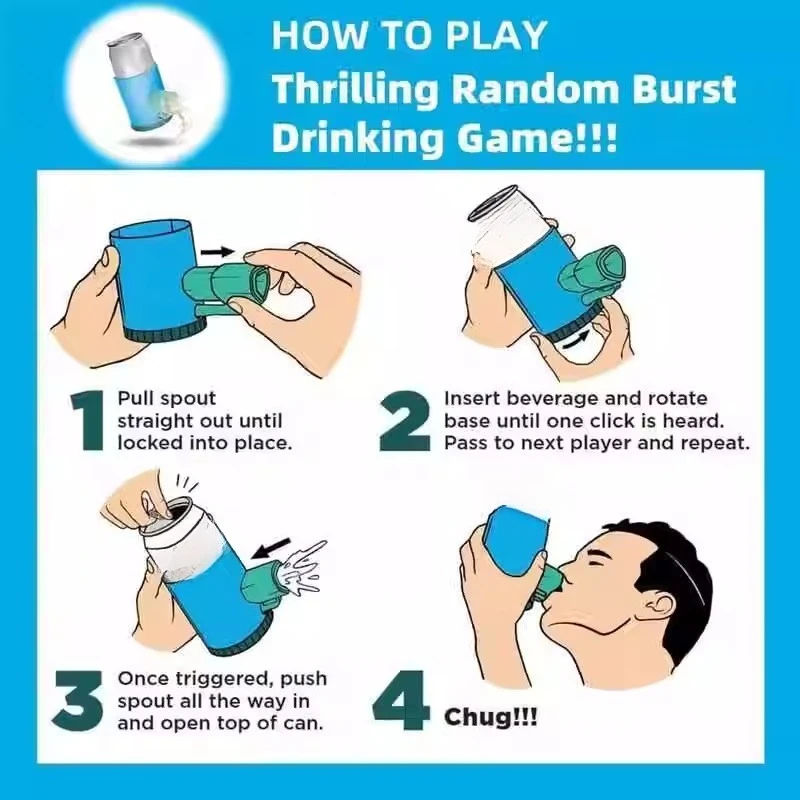 HOW TO PLAY
Thrilling Random Burst Drinking Game!!!

1 Pull spout straight out until locked into place.

2 Insert beverage and rotate base until one click is heard. Pass to next player and repeat.

3 Once triggered, push spout all the way in and open top of can.

4 Chug!!!