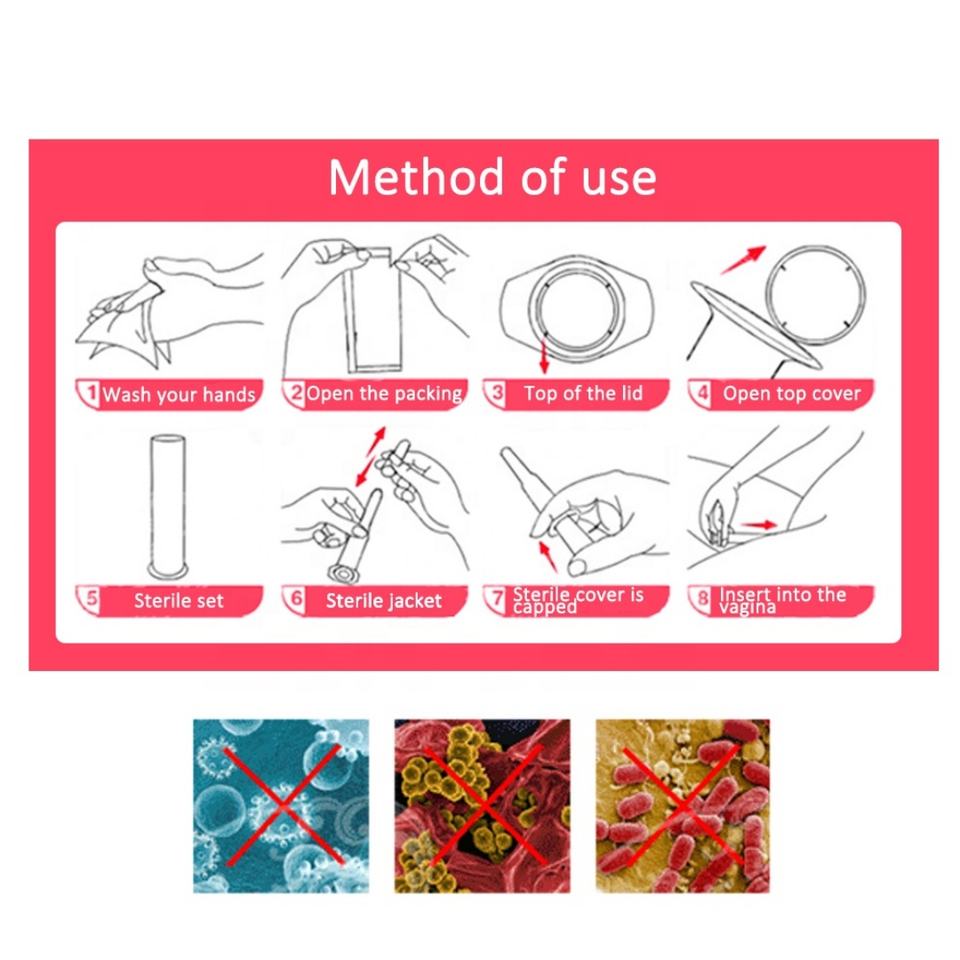 Method of use

1 Wash your hands

2 Open the packing

3 Top of the lid

4 Open top cover

5 Sterile set

6 Sterile jacket

7 Sterile cover is capped

8 Insert into the vagina