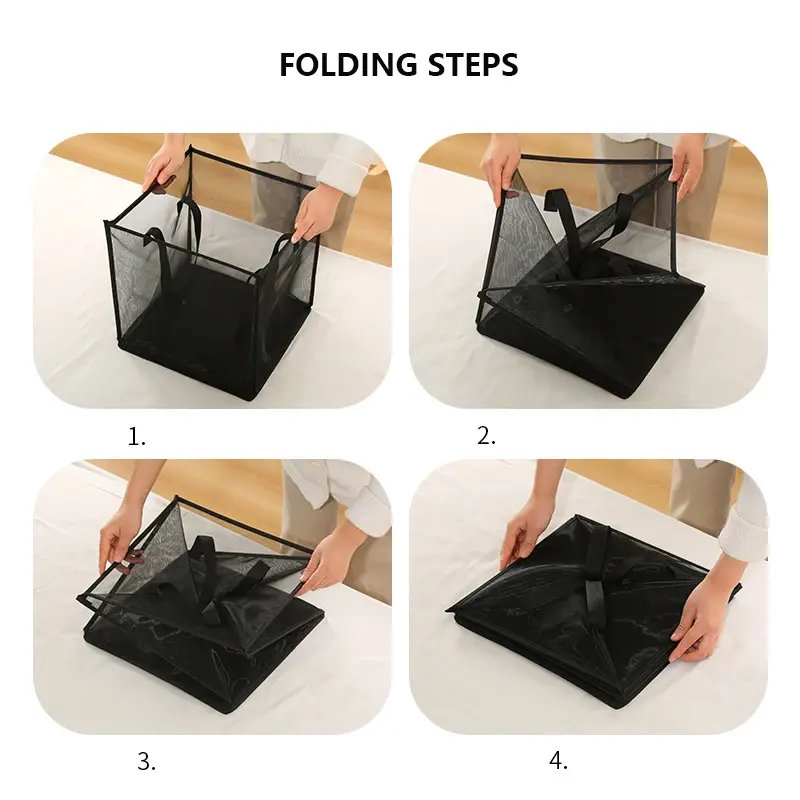 FOLDING STEPS

1.

2.

3.

4.