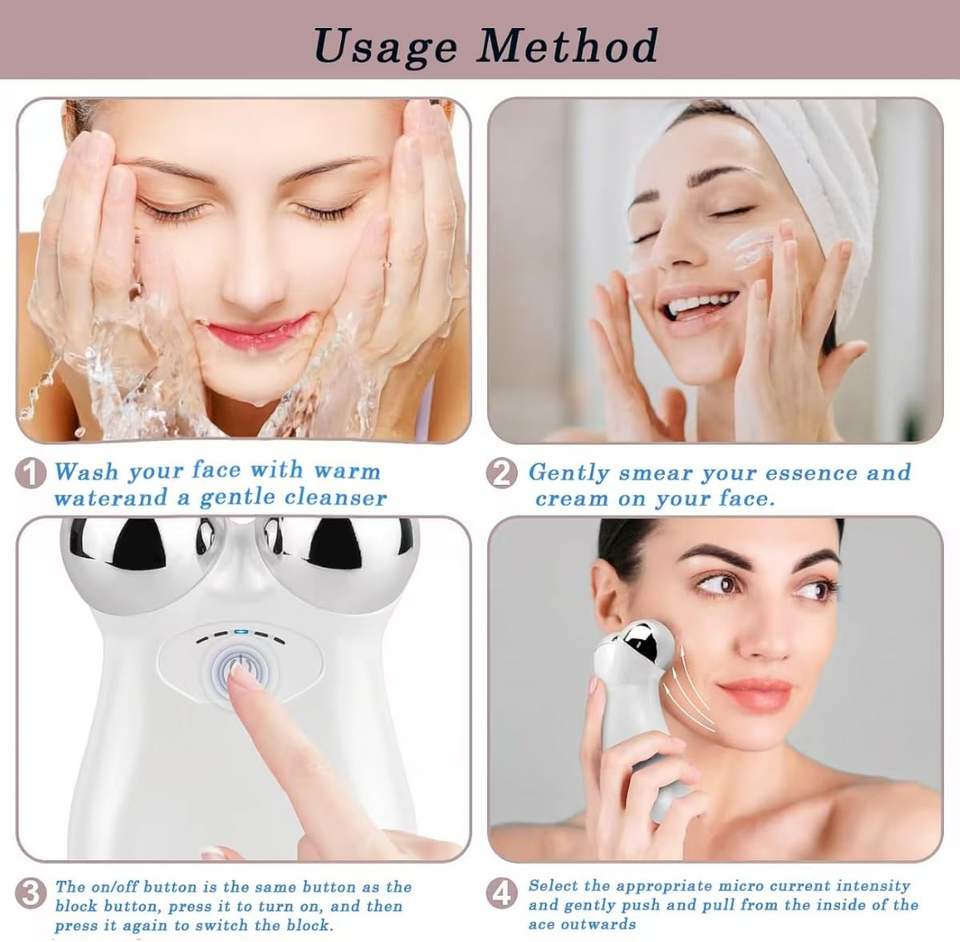 Usage Method

1 Wash your face with warm waterand a gentle cleanser

2 Gently smear your essence and cream on your face.

3 The on/off button is the same button as the block button, press it to turn on, and then press it again to switch the block.

4 Select the appropriate micro current intensity and gently push and pull from the inside of the ace outwards