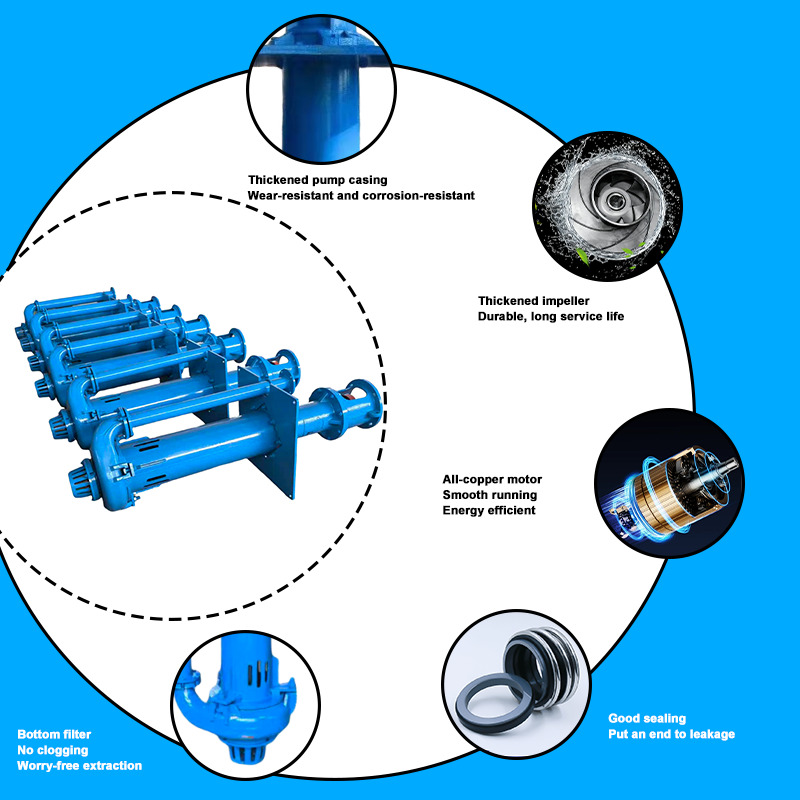 Thickened pump casing
Wear-resistant and corrosion-resistant

Thickened impeller
Durable, long service life

All-copper motor
Smooth running
Energy efficient

Bottom filter
No clogging
Worry-free extraction

Good sealing
Put an end to leakage