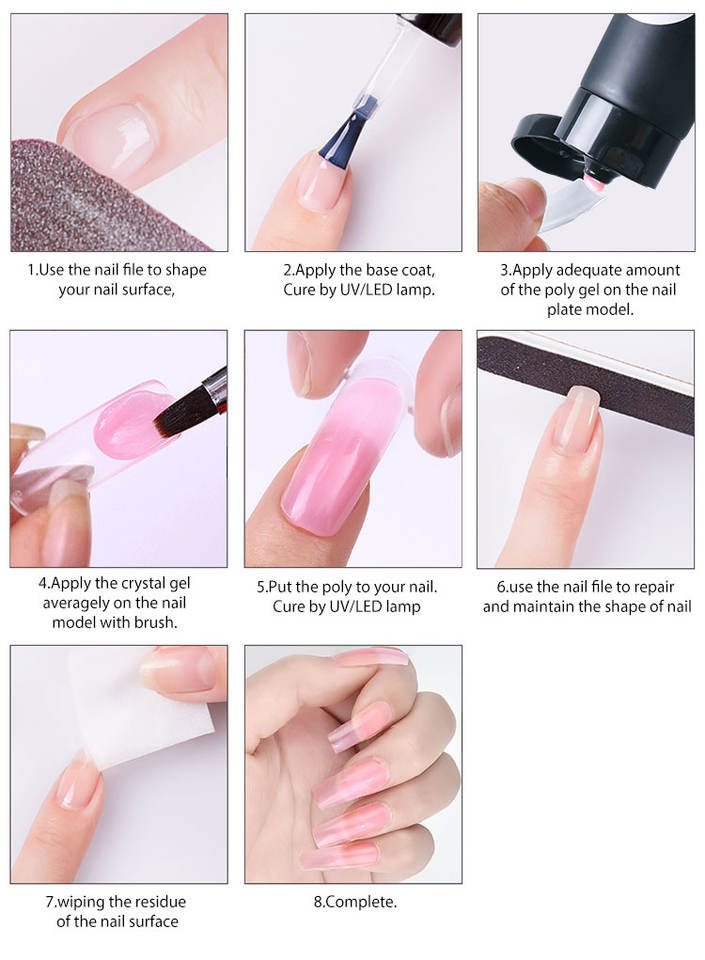 1.Use the nail file to shape your nail surface,

2.Apply the base coat, Cure by UV/LED lamp.

3.Apply adequate amount of the poly gel on the nail plate model.

4.Apply the crystal gel averagely on the nail model with brush.

5.Put the poly to your nail. Cure by UV/LED lamp

6.use the nail file to repair and maintain the shape of nail

7.wiping the residue of the nail surface

8.Complete.