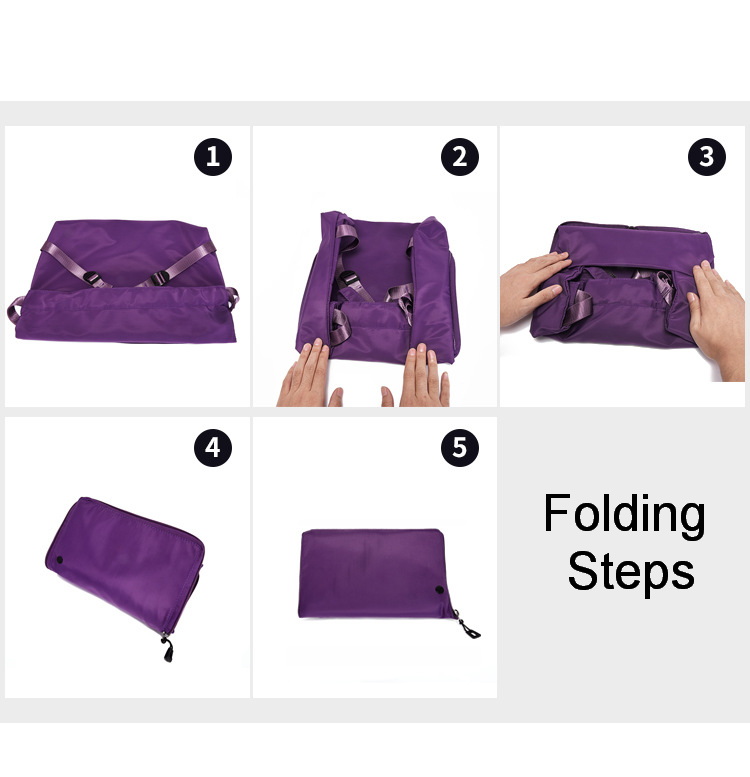 1

2

3

4

5

Folding Steps