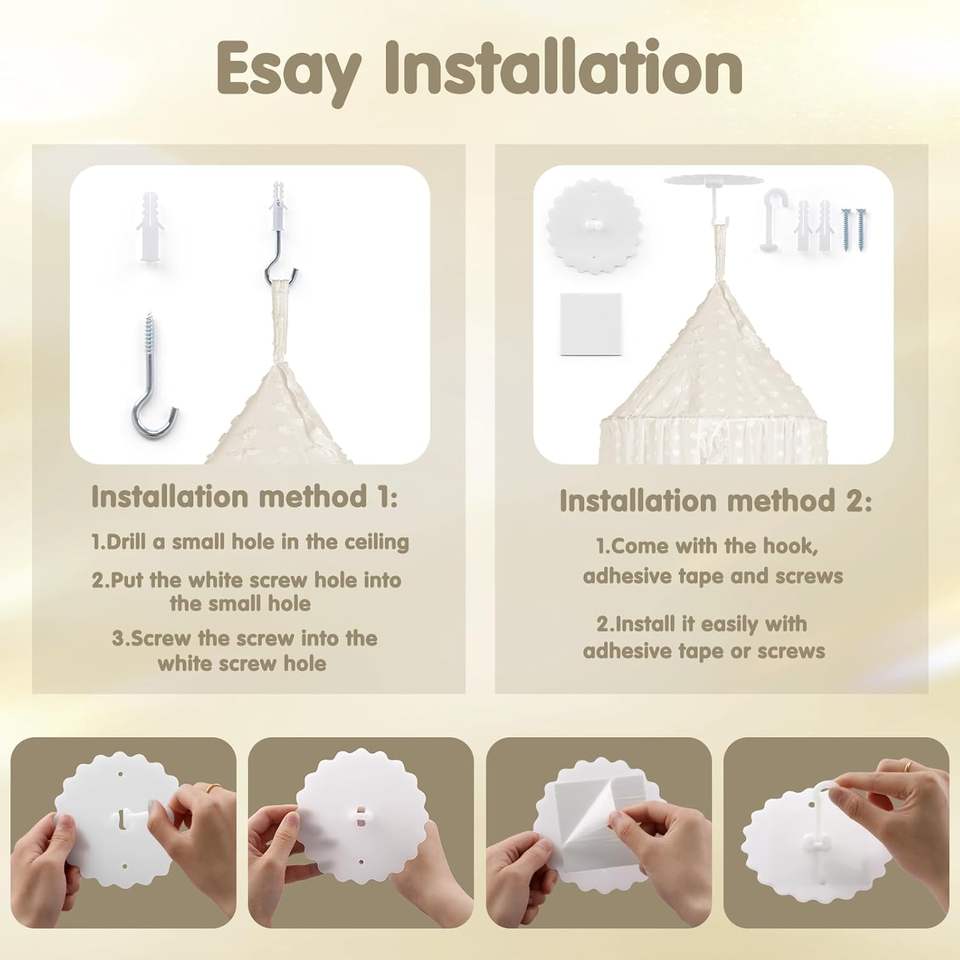 Esay Installation

Installation method 1:

1.Drill a small hole in the ceiling

2.Put the white screw hole into the small hole

3.Screw the screw into the white screw hole

Installation method 2:

1.Come with the hook, adhesive tape and screws

2.Install it easily with adhesive tape or screws