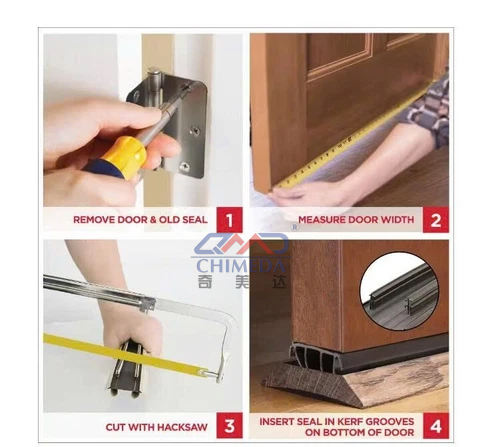 REMOVE DOOR & OLD SEAL 1

MEASURE DOOR WIDTH 2

CHIMEDA
奇 美 达

CUT WITH HACKSAW 3

INSERT SEAL IN KERF GROOVES ON BOTTOM OF DOOR 4