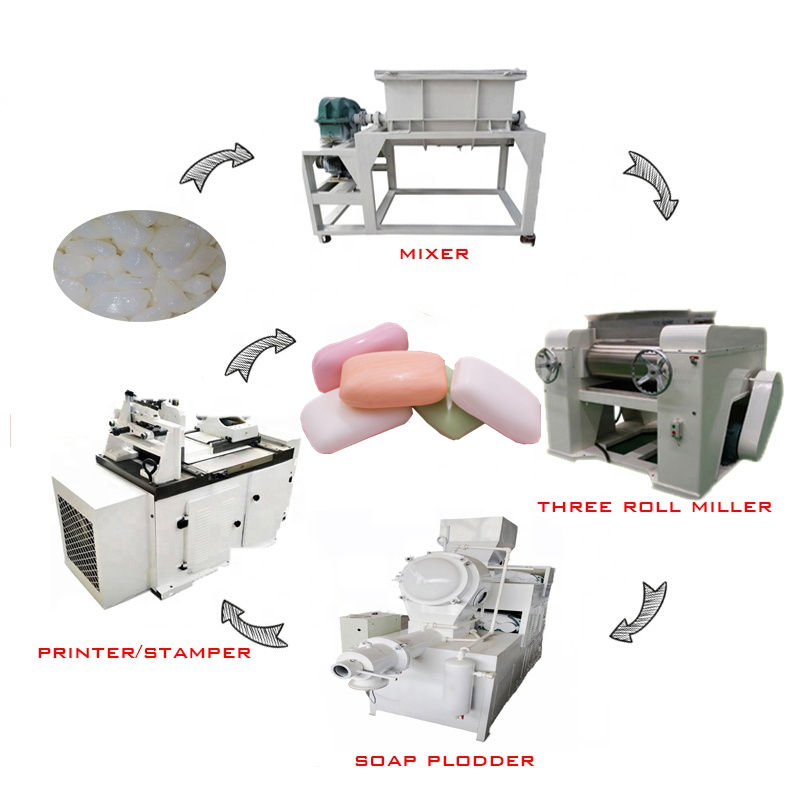 MIXER

THREE ROLL MILLER

SOAP PLODDER

PRINTER/STAMPER