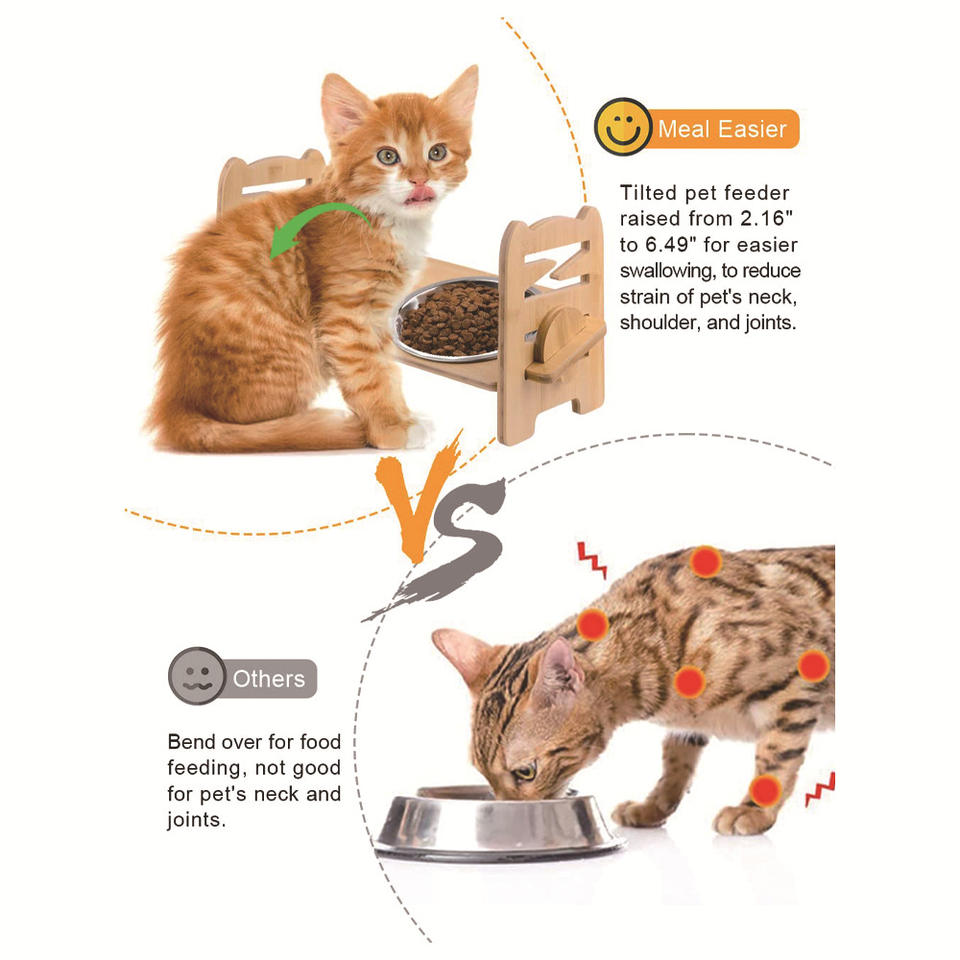 Meal Easier

Tilted pet feeder raised from 2.16" to 6.49" for easier swallowing, to reduce strain of pet's neck, shoulder, and joints.

VS

Others

Bend over for food feeding, not good for pet's neck and joints.