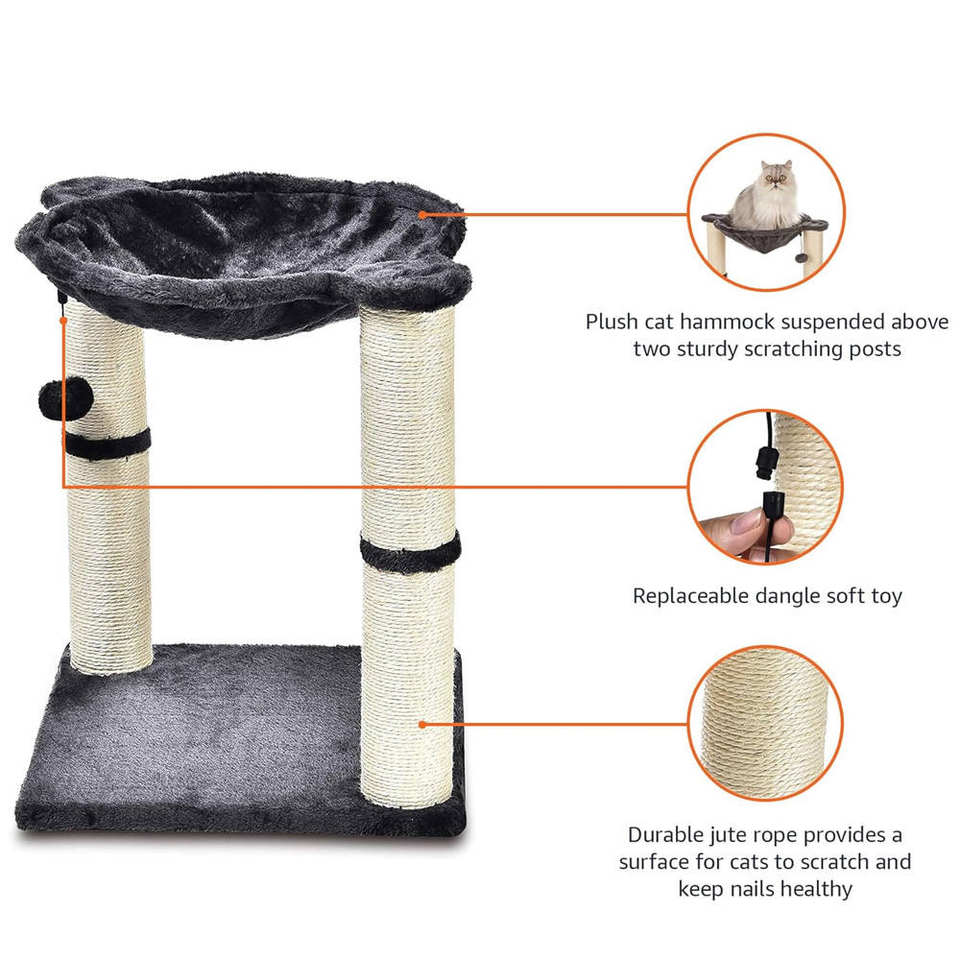 Plush cat hammock suspended above two sturdy scratching posts

Replaceable dangle soft toy

Durable jute rope provides a surface for cats to scratch and keep nails healthy