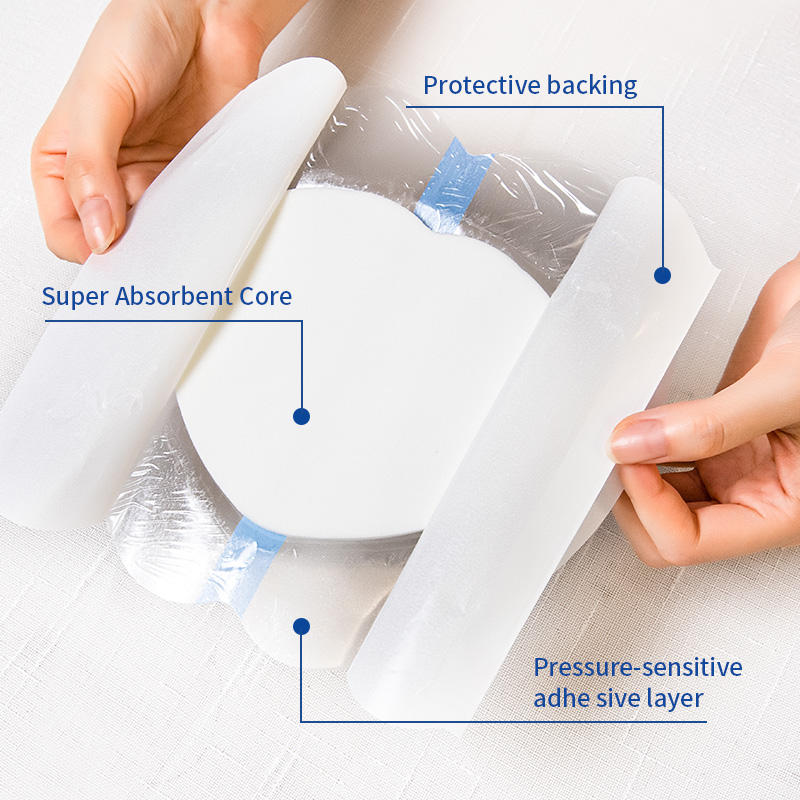 Protective backing

Super Absorbent Core

Pressure-sensitive adhe sive layer