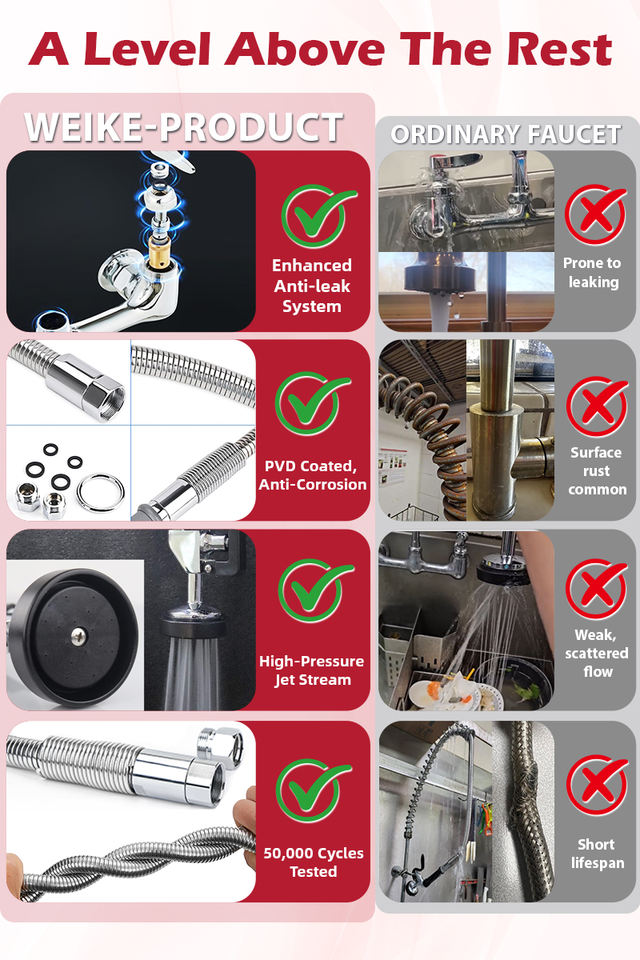 A Level Above The Rest

WEIKE-PRODUCT

Enhanced Anti-leak System

PVD Coated, Anti-Corrosion

High-Pressure Jet Stream

50,000 Cycles Tested

ORDINARY FAUCET

Prone to leaking

Surface rust common

Weak, scattered flow

Short lifespan