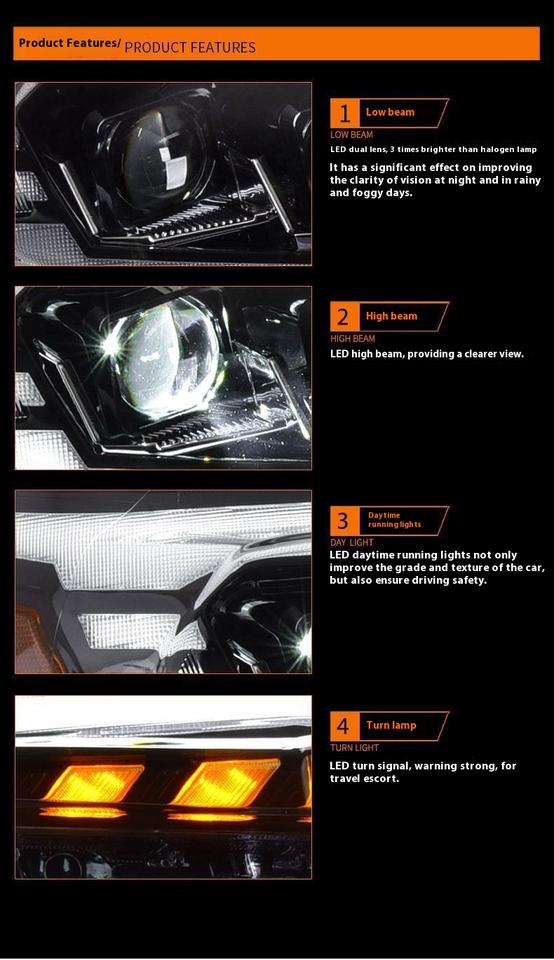 Product Features/ PRODUCT FEATURES

1 Low beam
LOW BEAM
LED dual lens, 3 times brighter than halogen lamp
It has a significant effect on improving the clarity of vision at night and in rainy and foggy days.

2 High beam
HIGH BEAM
LED high beam, providing a clearer view.

3 Daytime running lights
DAY LIGHT
LED daytime running lights not only improve the grade and texture of the car, but also ensure driving safety.

4 Turn lamp
TURN LIGHT
LED turn signal, warning strong, for travel escort.