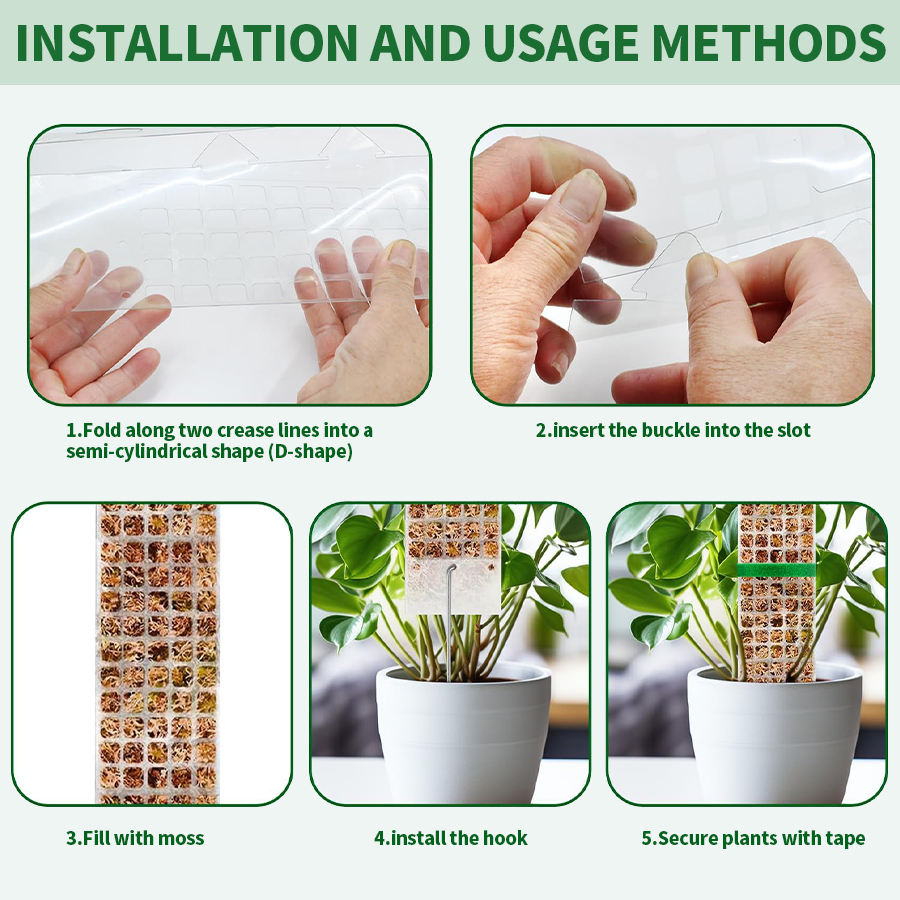 INSTALLATION AND USAGE METHODS

1.Fold along two crease lines into a semi-cylindrical shape (D-shape)

2.insert the buckle into the slot

3.Fill with moss

4.install the hook

5.Secure plants with tape