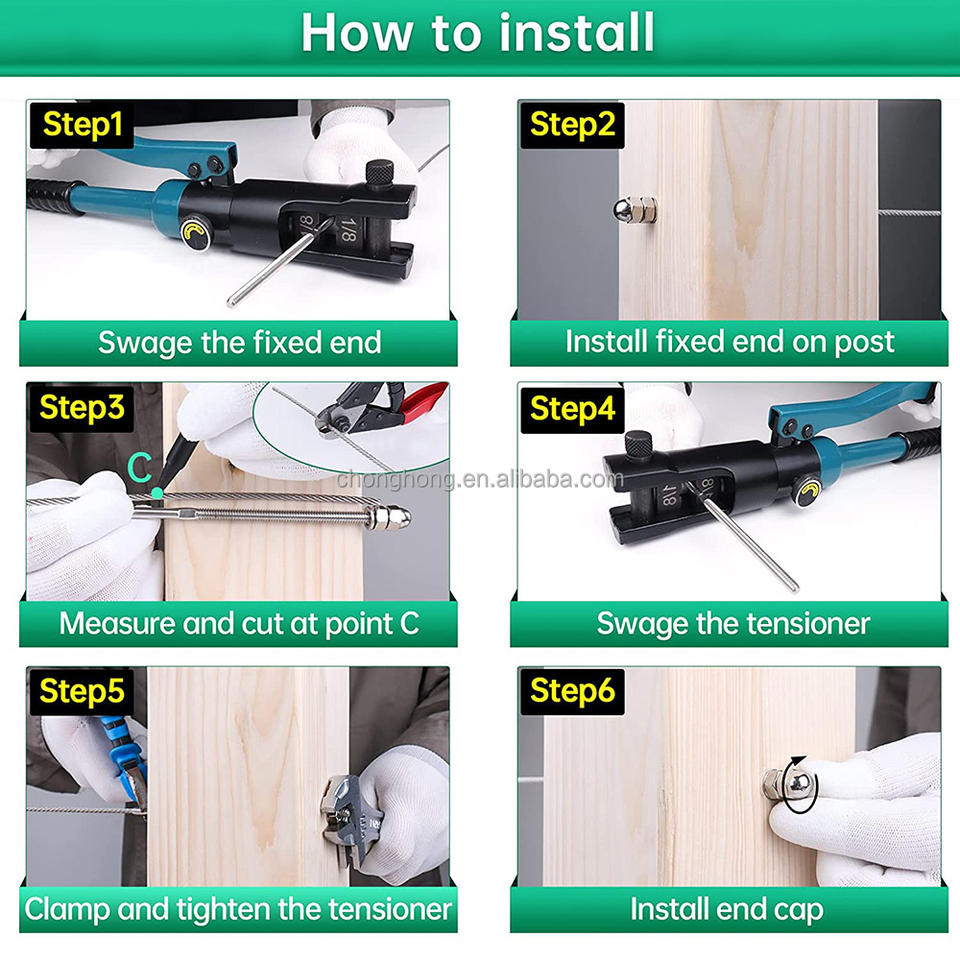 How to install

Step1

1/8

Swage the fixed end

Step2

Install fixed end on post

Step3

C

chonghong.en.alibaba.com

Measure and cut at point C

Step4

1/8

Swage the tensioner

Step5

Clamp and tighten the tensioner

Step6

Install end cap