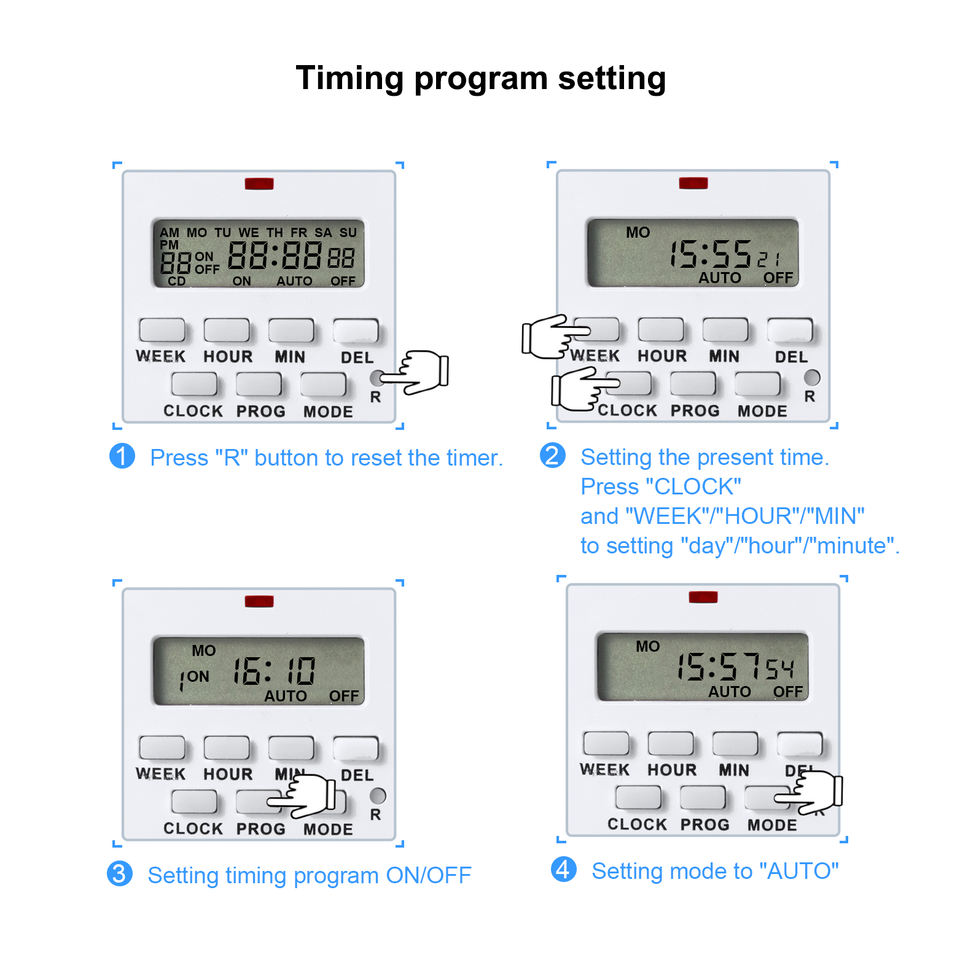 Timing program setting

AM MO TU WE TH FR SA SU
PM
88 ON OFF 88:88 88
CD ON AUTO OFF

WEEK HOUR MIN DEL
CLOCK PROG MODE R

1 Press "R" button to reset the timer.

MO
15:55 21
AUTO OFF

WEEK HOUR MIN DEL
CLOCK PROG MODE R

2 Setting the present time. Press "CLOCK" and "WEEK"/"HOUR"/"MIN" to setting "day"/"hour"/"minute".

MO
1 ON 16:10
AUTO OFF

WEEK HOUR MIN DEL
CLOCK PROG MODE R

3 Setting timing program ON/OFF

MO
15:57 54
AUTO OFF

WEEK HOUR MIN DEL
CLOCK PROG MODE R

4 Setting mode to "AUTO"