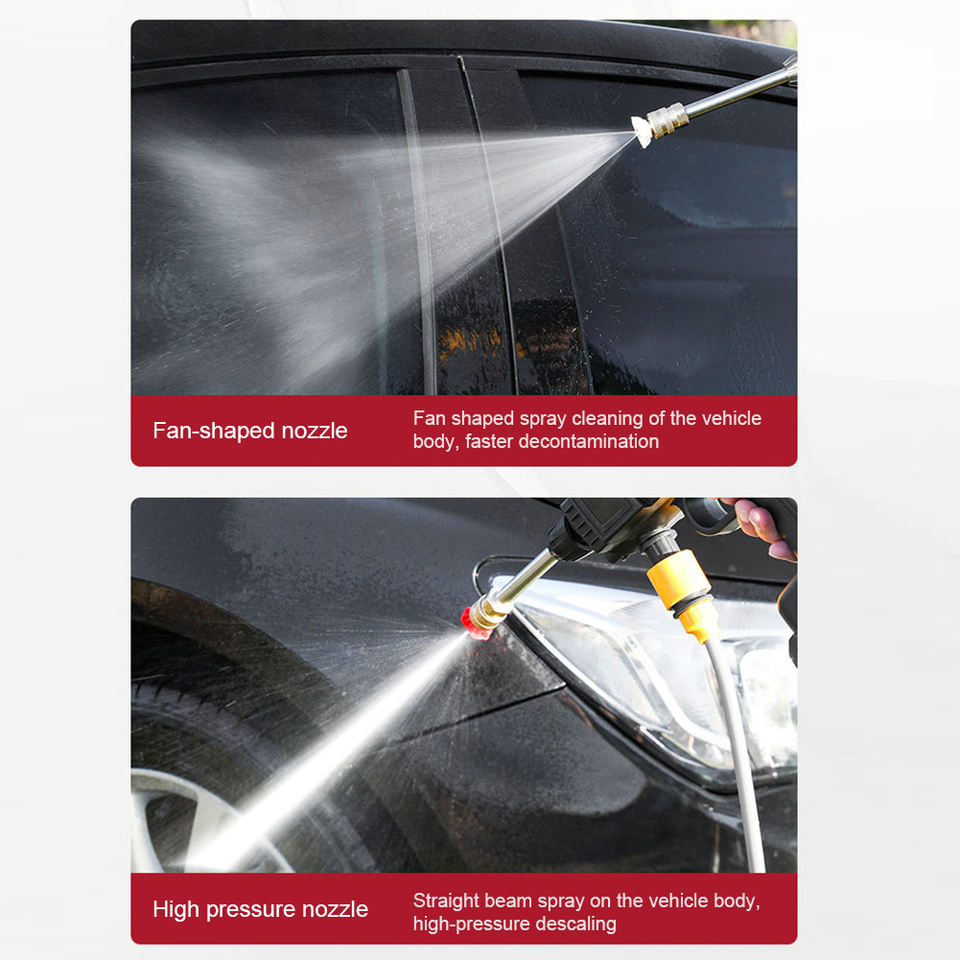 Fan-shaped nozzle

Fan shaped spray cleaning of the vehicle body, faster decontamination

High pressure nozzle

Straight beam spray on the vehicle body, high-pressure descaling