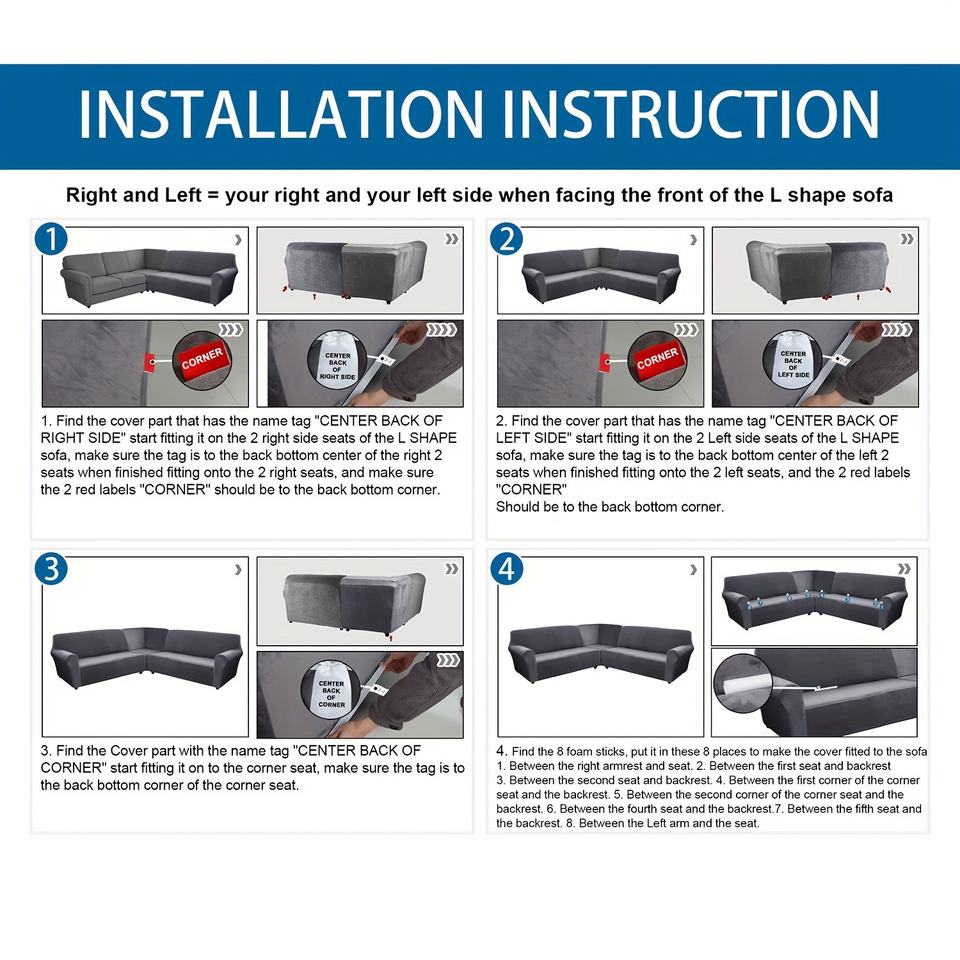 INSTALLATION INSTRUCTION

Right and Left = your right and your left side when facing the front of the L shape sofa

1

CORNER

CENTER BACK OF RIGHT SIDE

1. Find the cover part that has the name tag "CENTER BACK OF RIGHT SIDE" start fitting it on the 2 right side seats of the L SHAPE sofa, make sure the tag is to the back bottom center of the right 2 seats when finished fitting onto the 2 right seats, and make sure the 2 red labels "CORNER" should be to the back bottom corner.

2

CORNER

CENTER BACK OF LEFT SIDE

2. Find the cover part that has the name tag "CENTER BACK OF LEFT SIDE" start fitting it on the 2 Left side seats of the L SHAPE sofa, make sure the tag is to the back bottom center of the left 2 seats when finished fitting onto the 2 left seats, and the 2 red labels "CORNER"
Should be to the back bottom corner.

3

CENTER BACK OF CORNER

3. Find the Cover part with the name tag "CENTER BACK OF CORNER" start fitting it on to the corner seat, make sure the tag is to the back bottom corner of the corner seat.

4

4. Find the 8 foam sticks, put it in these 8 places to make the cover fitted to the sofa
1. Between the right armrest and seat. 2. Between the first seat and backrest
3. Between the second seat and backrest. 4. Between the first corner of the corner seat and the backrest. 5. Between the second corner of the corner seat and the backrest. 6. Between the fourth seat and the backrest.7. Between the fifth seat and the backrest. 8. Between the Left arm and the seat.